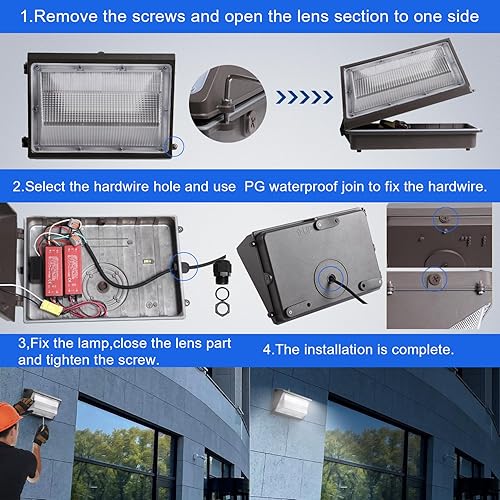 1.Remove the screws and open the lens section to one side

2.Select the hardwire hole and use PG waterproof join to fix the hardwire.

3,Fix the lamp,close the lens part and tighten the screw.

4.The installation is complete.