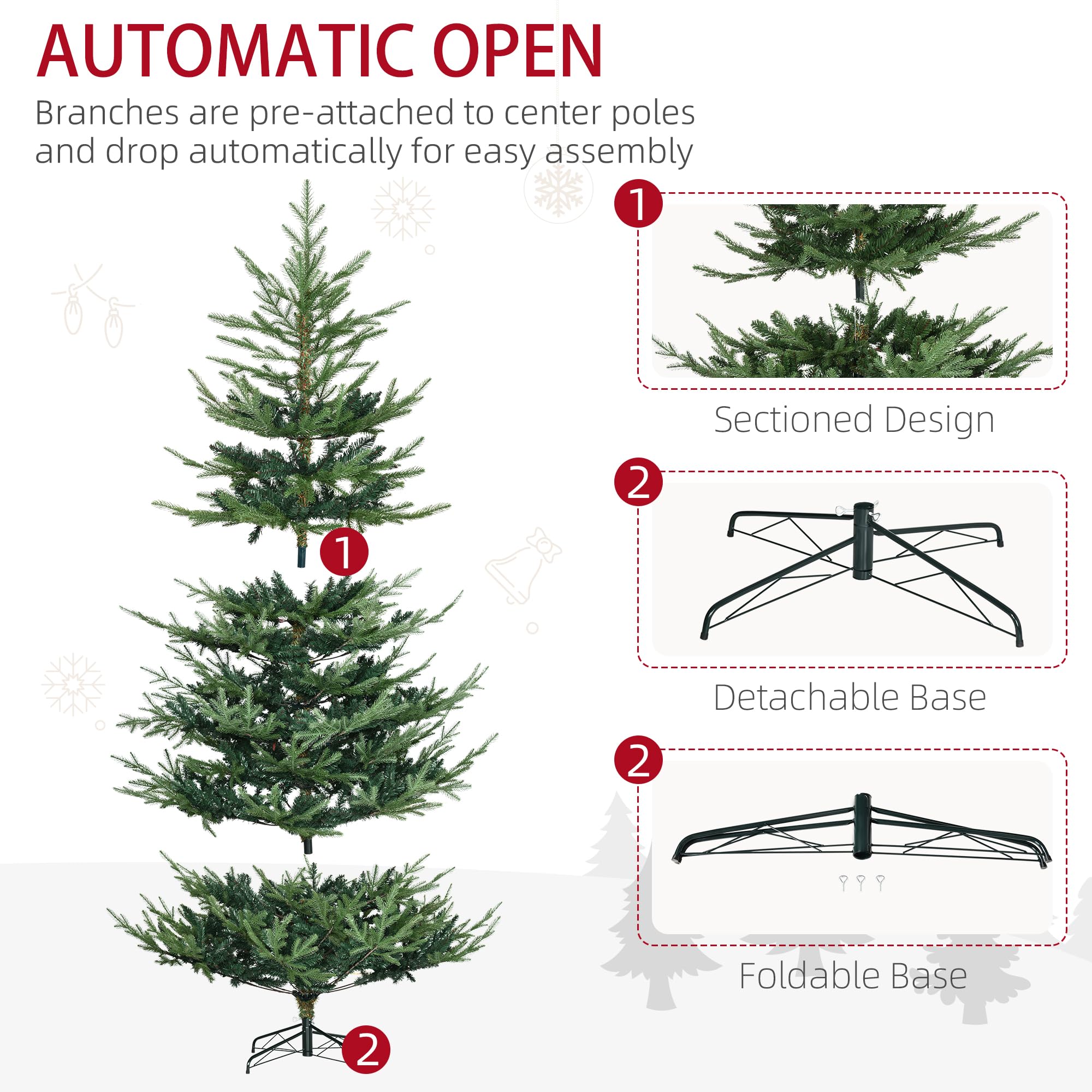 AUTOMATIC OPEN

Branches are pre-attached to center poles and drop automatically for easy assembly

1

2

1

Sectioned Design

2

Detachable Base

2

Foldable Base