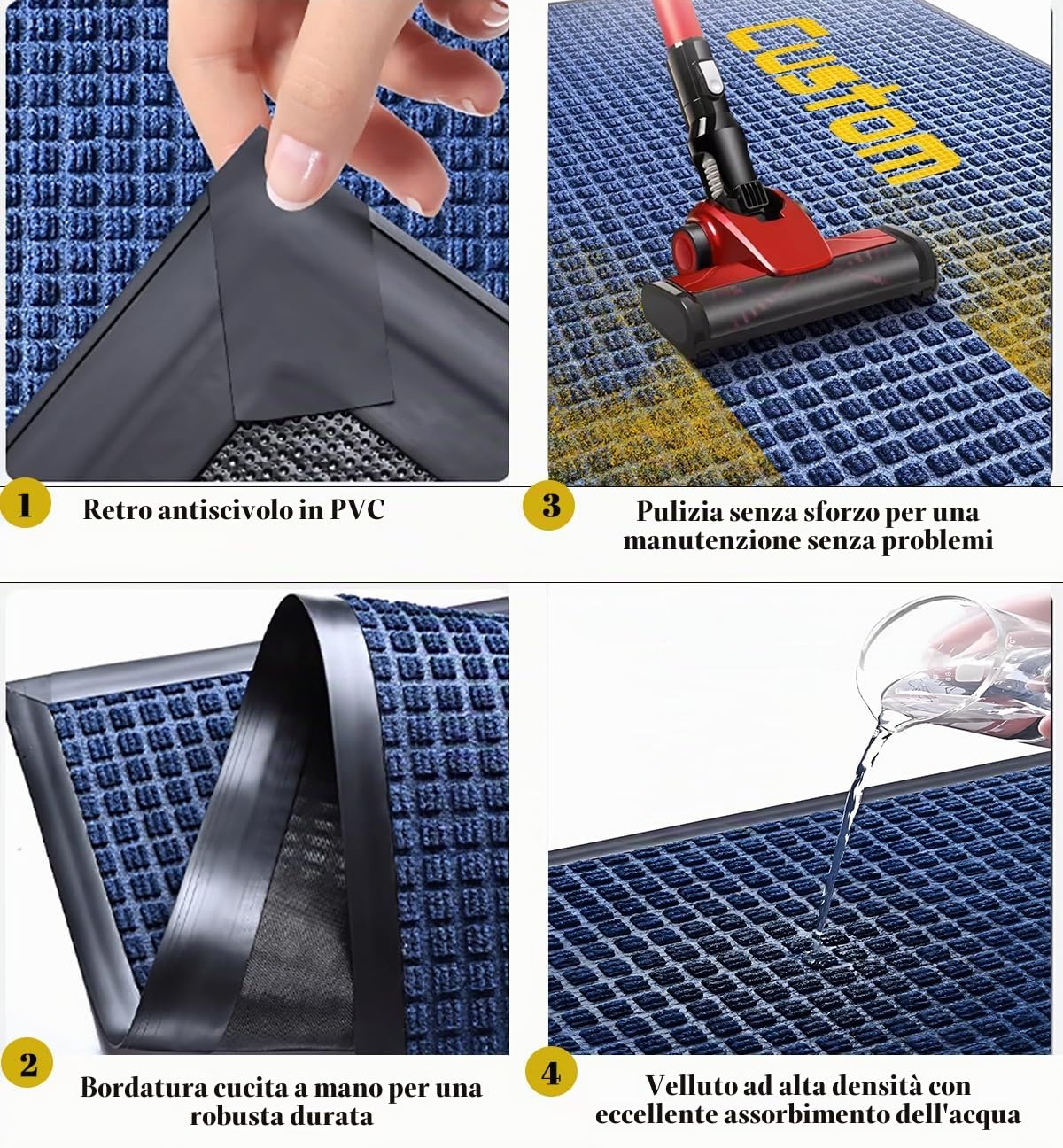 Custom

1 Retro antiscivolo in PVC

3 Pulizia senza sforzo per una manutenzione senza problemi

2 Bordatura cucita a mano per una robusta durata

4 Velluto ad alta densità con eccellente assorbimento dell'acqua