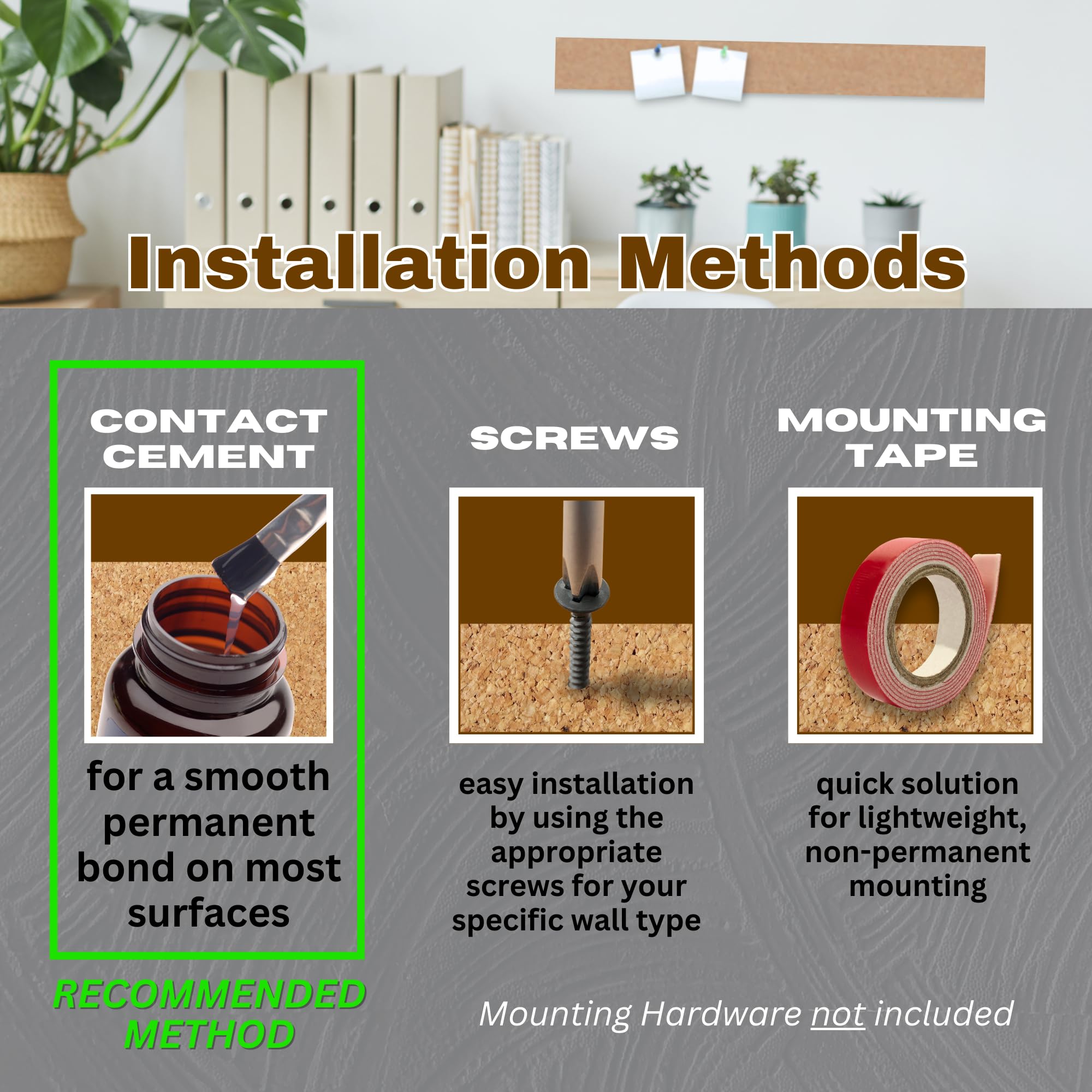 Installation Methods

CONTACT CEMENT

for a smooth permanent bond on most surfaces

RECOMMENDED METHOD

SCREWS

easy installation by using the appropriate screws for your specific wall type

MOUNTING TAPE

quick solution for lightweight, non-permanent mounting

Mounting Hardware not included