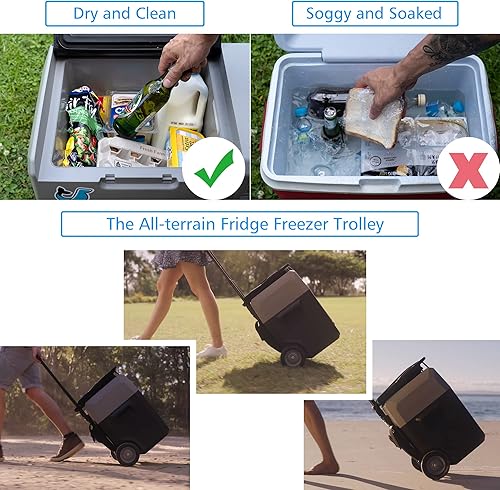 Dry and Clean

Soggy and Soaked

The All-terrain Fridge Freezer Trolley