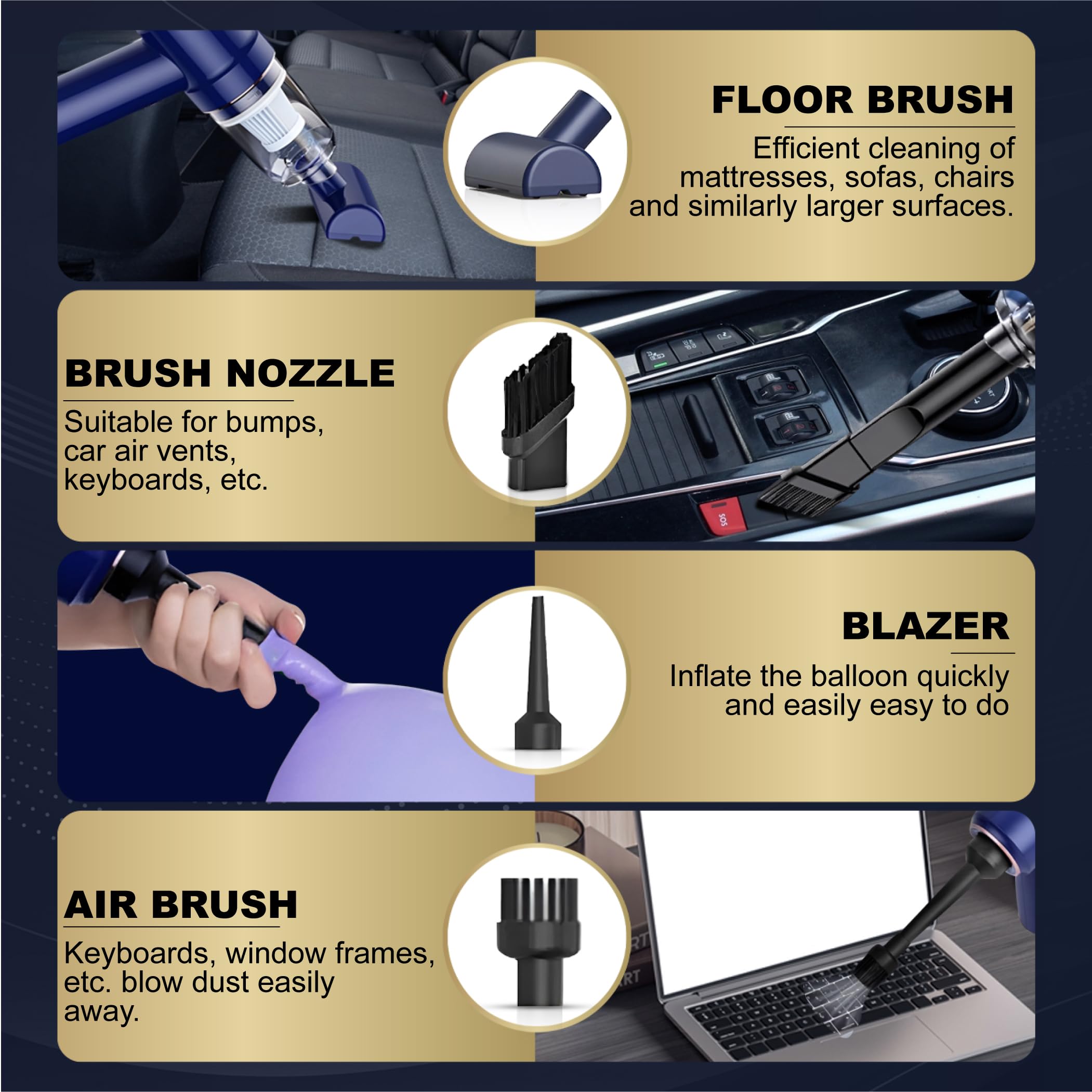 FLOOR BRUSH

Efficient cleaning of mattresses, sofas, chairs and similarly larger surfaces.

BRUSH NOZZLE

Suitable for bumps, car air vents, keyboards, etc.

SOS

BLAZER

Inflate the balloon quickly and easily easy to do

AIR BRUSH

Keyboards, window frames, etc. blow dust easily away.