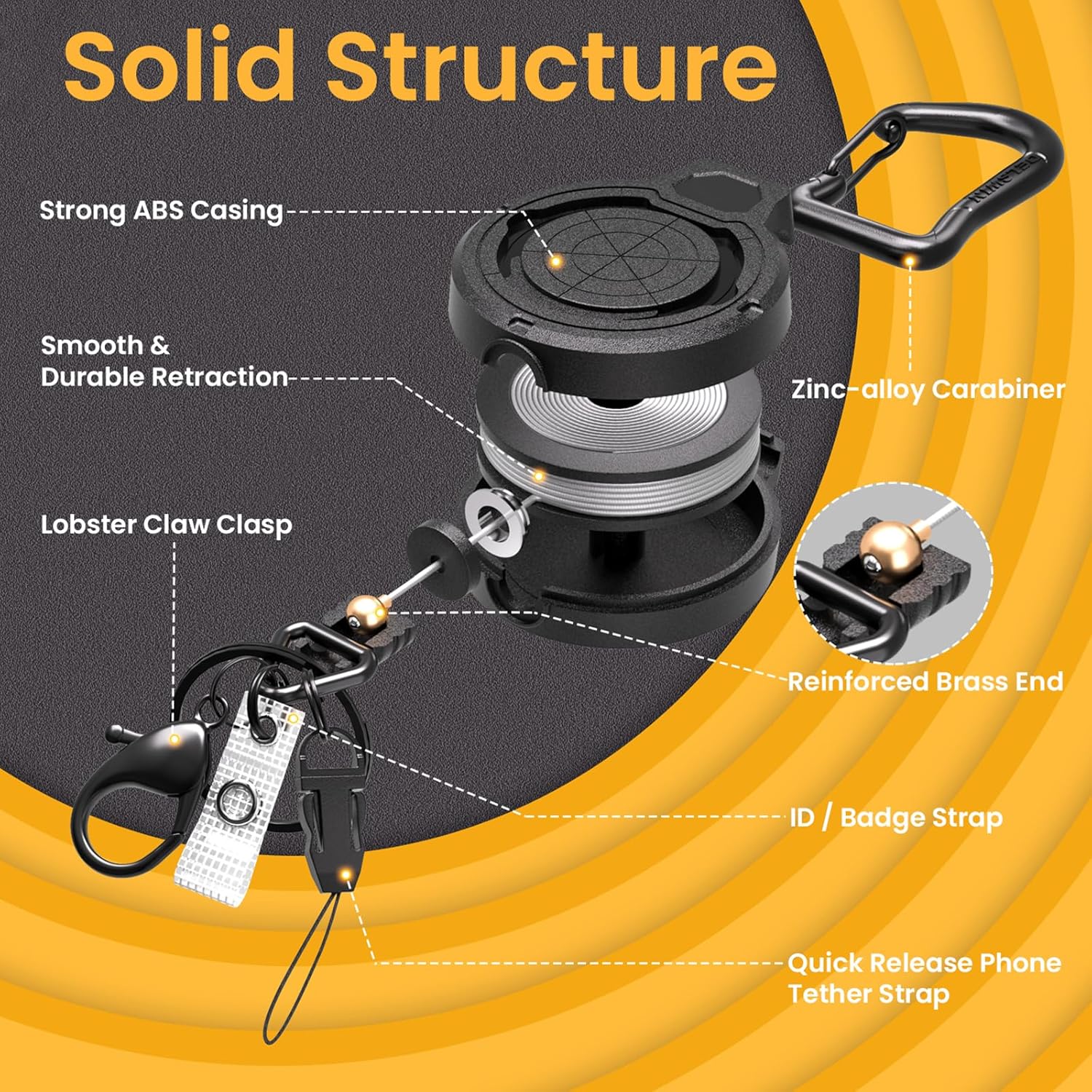 Solid Structure

Strong ABS Casing

Smooth & Durable Retraction

Lobster Claw Clasp

Zinc-alloy Carabiner

Reinforced Brass End

ID / Badge Strap

Quick Release Phone Tether Strap