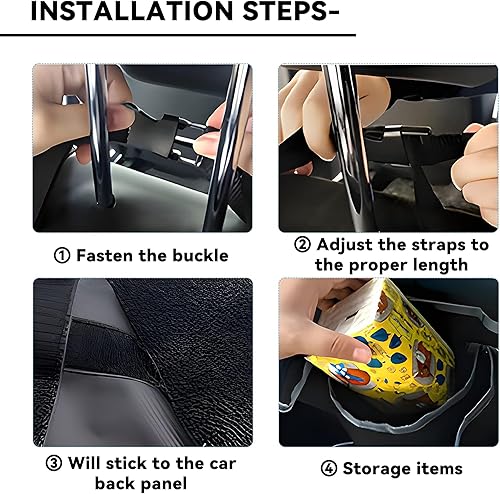 INSTALLATION STEPS-

① Fasten the buckle

② Adjust the straps to the proper length

③ Will stick to the car back panel

④ Storage items