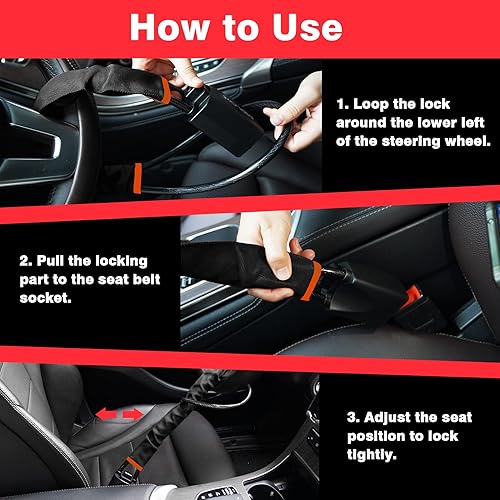 How to Use

1. Loop the lock around the lower left of the steering wheel.

2. Pull the locking part to the seat belt socket.

3. Adjust the seat position to lock tightly.