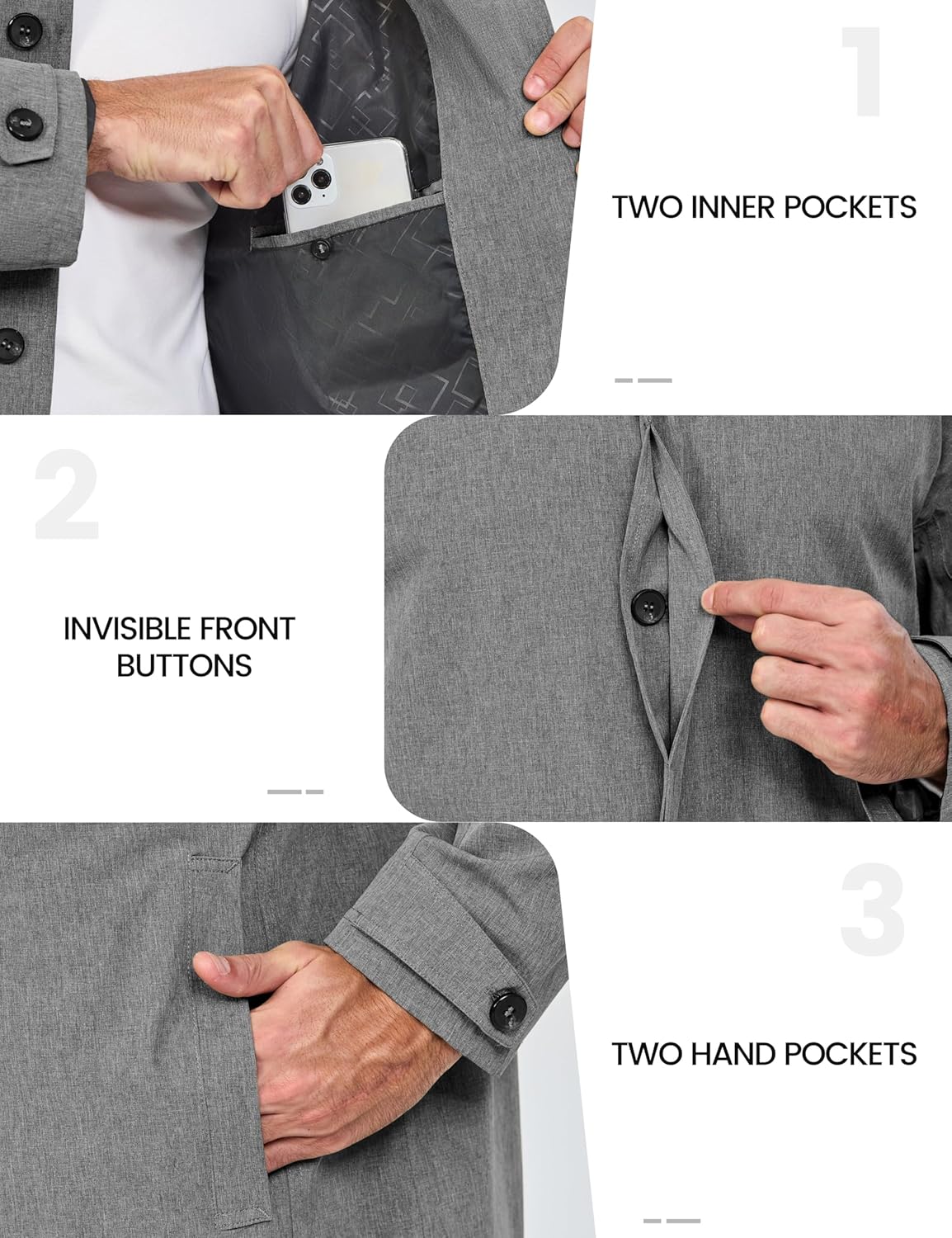 1

TWO INNER POCKETS

2

INVISIBLE FRONT BUTTONS

3

TWO HAND POCKETS