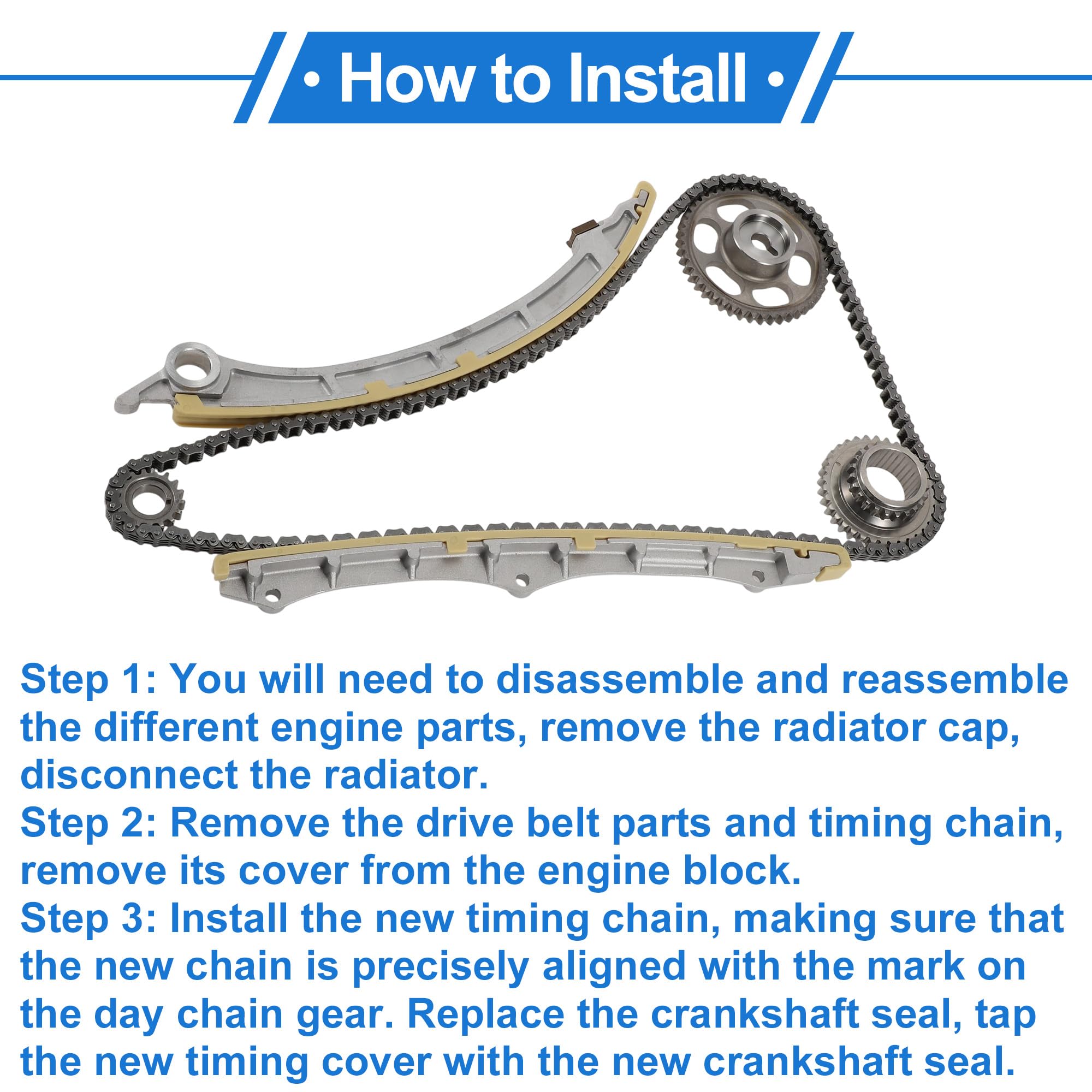 • How to Install •

Step 1: You will need to disassemble and reassemble the different engine parts, remove the radiator cap, disconnect the radiator.
Step 2: Remove the drive belt parts and timing chain, remove its cover from the engine block.
Step 3: Install the new timing chain, making sure that the new chain is precisely aligned with the mark on the day chain gear. Replace the crankshaft seal, tap the new timing cover with the new crankshaft seal.