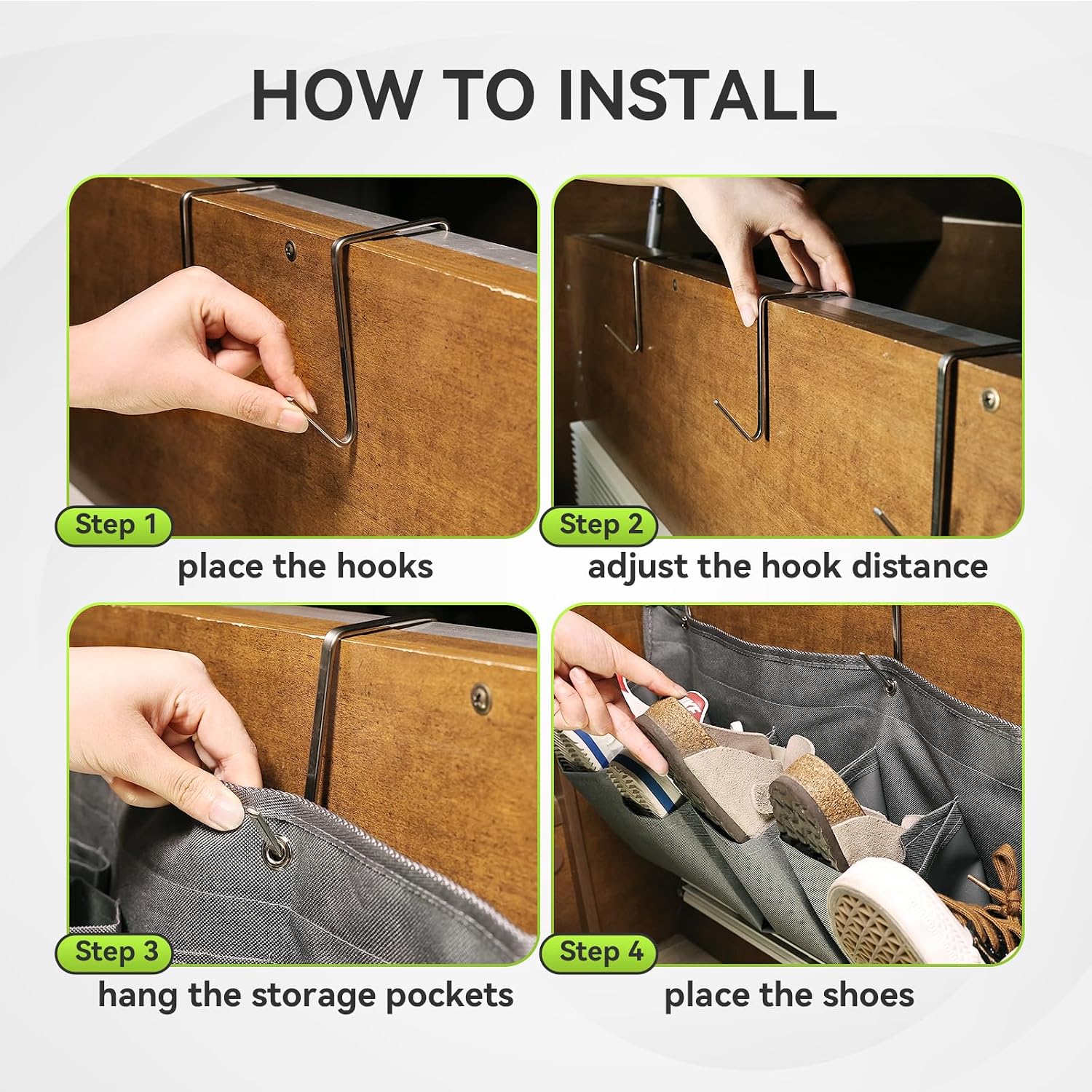 HOW TO INSTALL

Step 1
place the hooks

Step 2
adjust the hook distance

Step 3
hang the storage pockets

Step 4
place the shoes