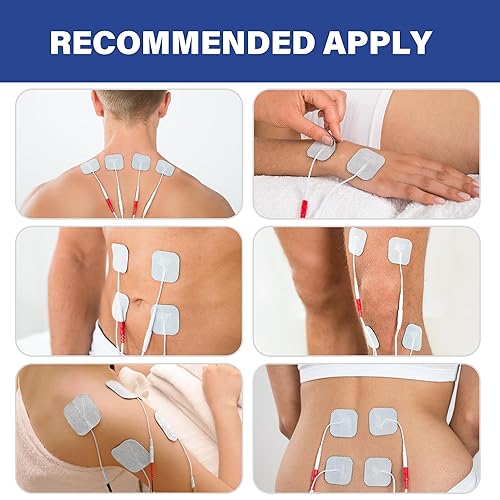 RECOMMENDED APPLY