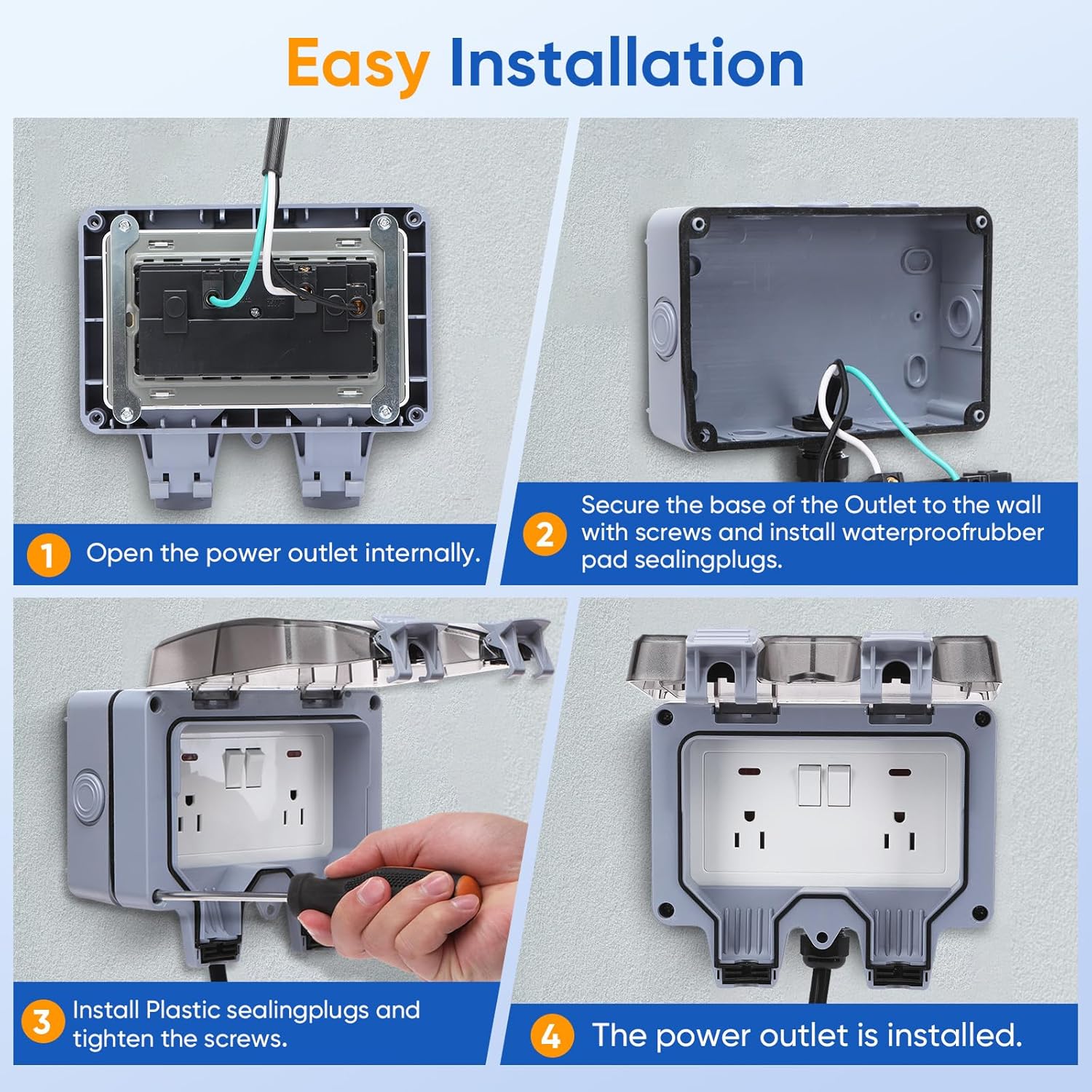 Easy Installation

1 Open the power outlet internally.

2 Secure the base of the Outlet to the wall with screws and install waterproofrubber pad sealingplugs.

3 Install Plastic sealingplugs and tighten the screws.

4 The power outlet is installed.