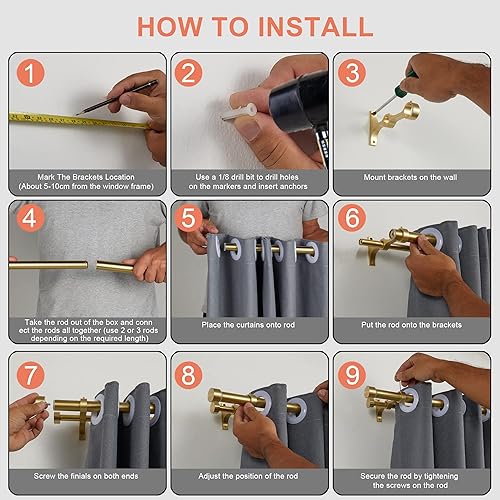 HOW TO INSTALL

1
Mark The Brackets Location (About 5-10cm from the window frame)

2
Use a 1/8 drill bit to drill holes on the markers and insert anchors

3
Mount brackets on the wall

4
Take the rod out of the box and conn ect the rods all together (use 2 or 3 rods depending on the required length)

5
Place the curtains onto rod

6
Put the rod onto the brackets

7
Screw the finials on both ends

8
Adjust the position of the rod

9
Secure the rod by tightening the screws on the rod