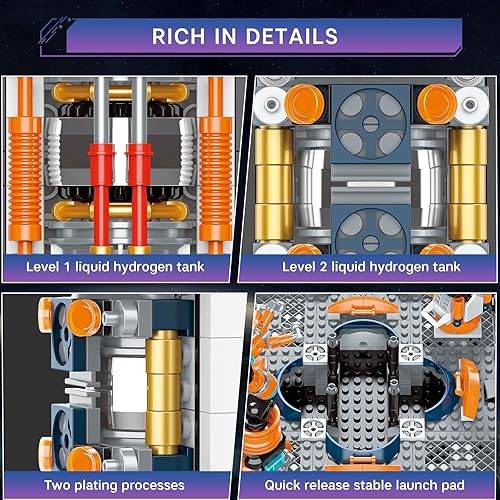 RICH IN DETAILS

Level 1 liquid hydrogen tank

Level 2 liquid hydrogen tank

Two plating processes

Quick release stable launch pad