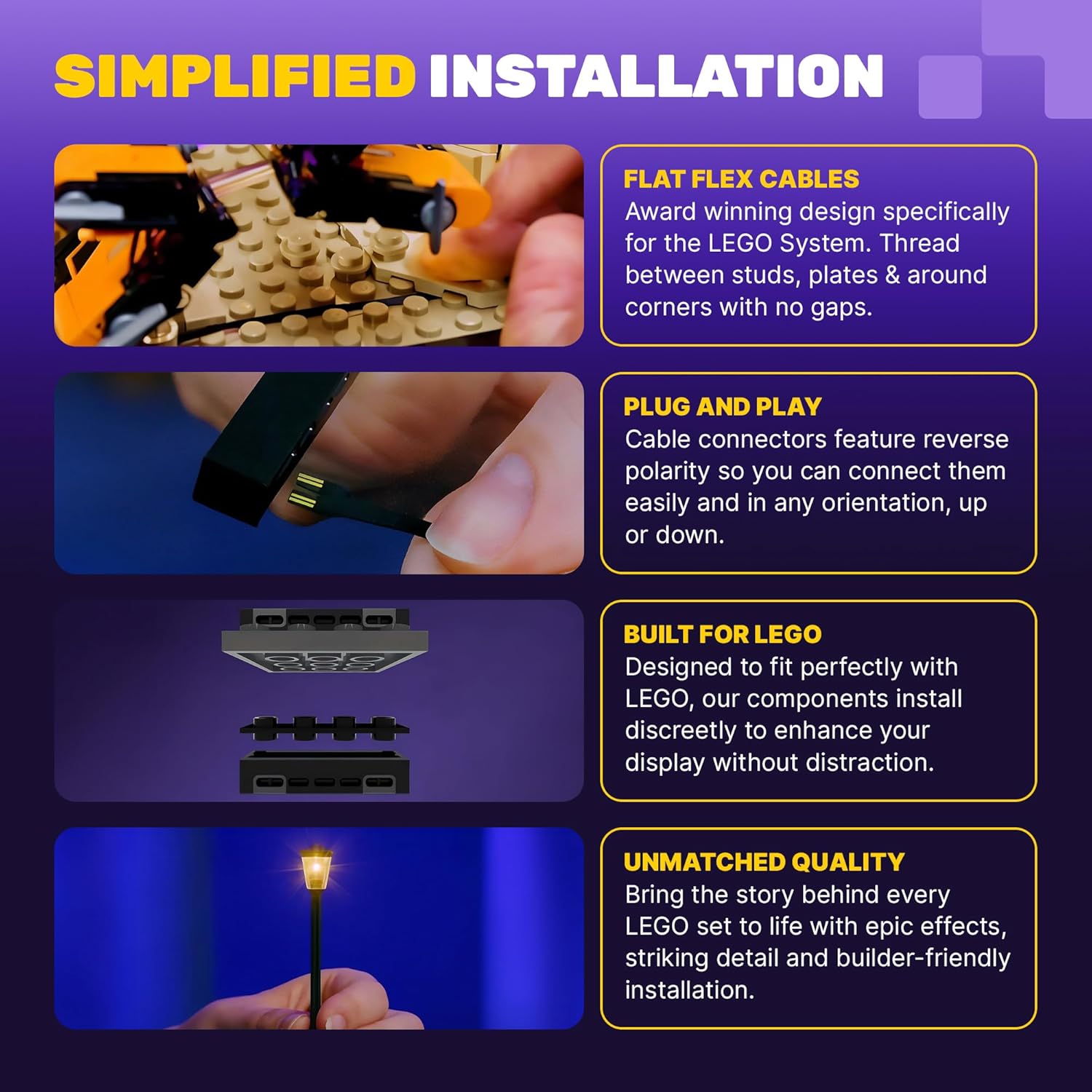 SIMPLIFIED INSTALLATION

FLAT FLEX CABLES
Award winning design specifically for the LEGO System. Thread between studs, plates & around corners with no gaps.

PLUG AND PLAY
Cable connectors feature reverse polarity so you can connect them easily and in any orientation, up or down.

BUILT FOR LEGO
Designed to fit perfectly with LEGO, our components install discreetly to enhance your display without distraction.

UNMATCHED QUALITY
Bring the story behind every LEGO set to life with epic effects, striking detail and builder-friendly installation.