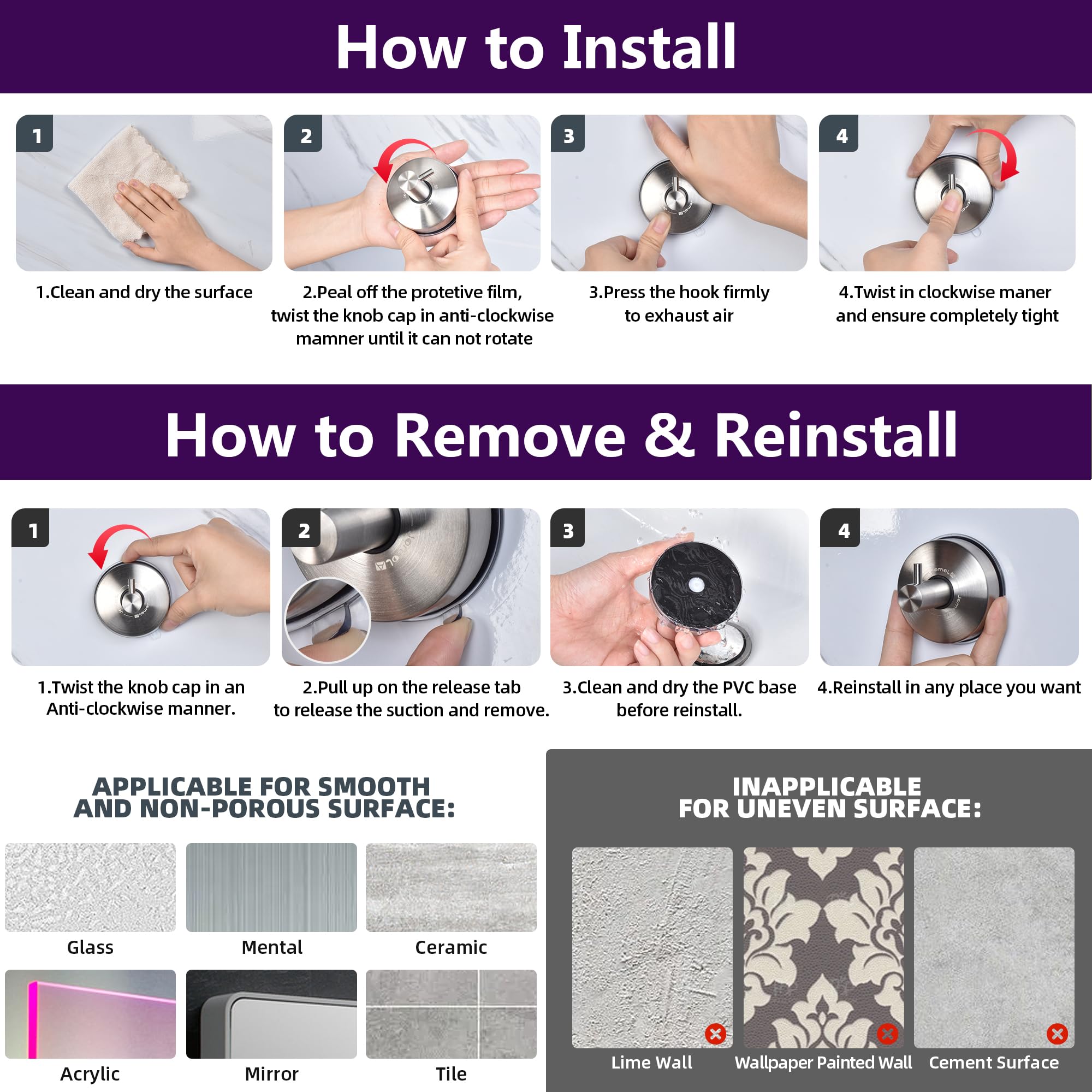 How to Install

1

2

3

4

1.Clean and dry the surface

2.Peal off the protetive film, twist the knob cap in anti-clockwise mamner until it can not rotate

3.Press the hook firmly to exhaust air

4.Twist in clockwise maner and ensure completely tight

How to Remove & Reinstall

1

2

3

4

1.Twist the knob cap in an Anti-clockwise manner.

2.Pull up on the release tab to release the suction and remove.

3.Clean and dry the PVC base before reinstall.

4.Reinstall in any place you want

APPLICABLE FOR SMOOTH AND NON-POROUS SURFACE:

Glass

Mental

Ceramic

Acrylic

Mirror

Tile

INAPPLICABLE FOR UNEVEN SURFACE:

Lime Wall

Wallpaper Painted Wall

Cement Surface