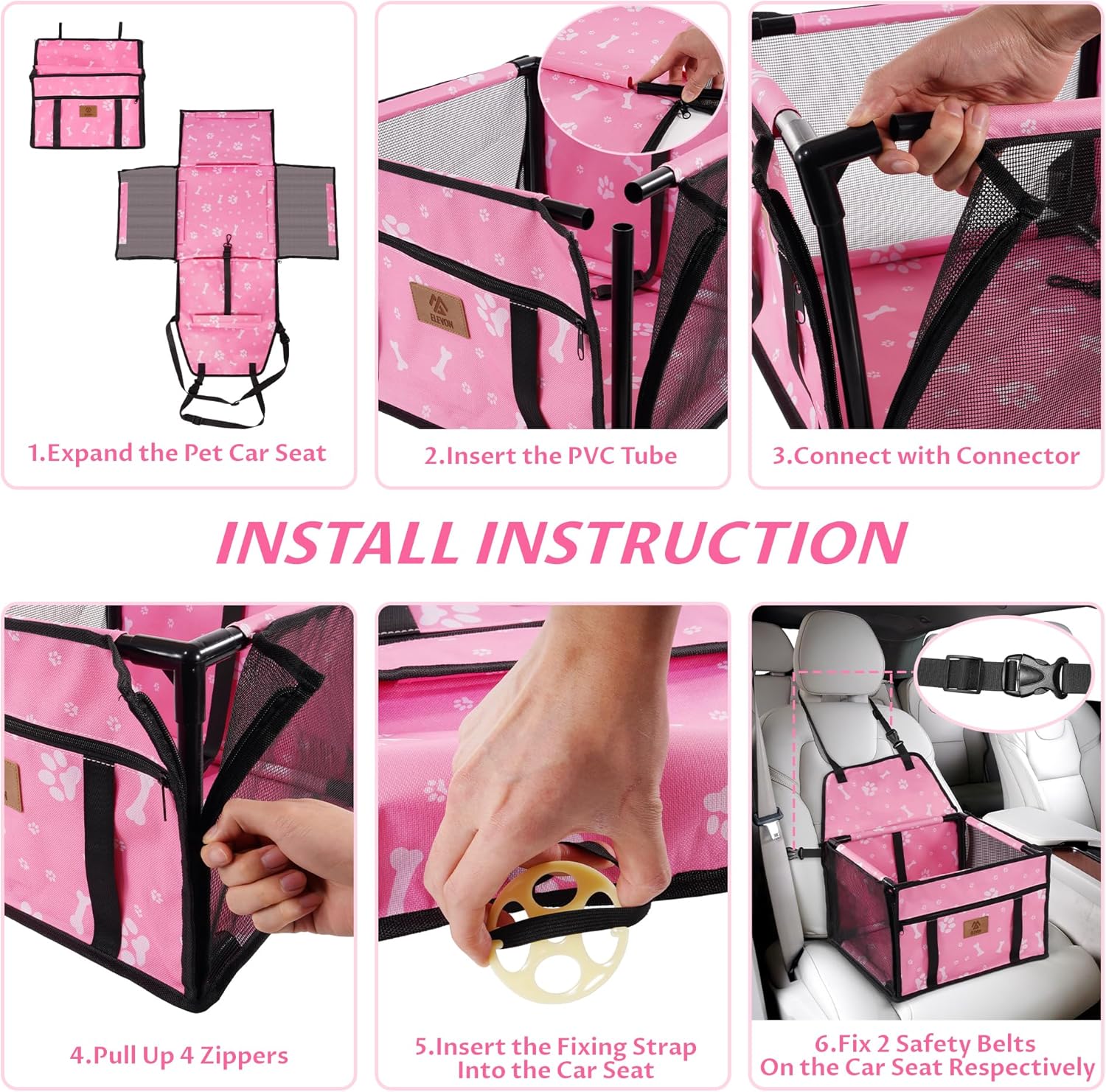 1.Expand the Pet Car Seat

ELEVON

2.Insert the PVC Tube

3.Connect with Connector

INSTALL INSTRUCTION

4.Pull Up 4 Zippers

5.Insert the Fixing Strap Into the Car Seat

6.Fix 2 Safety Belts On the Car Seat Respectively