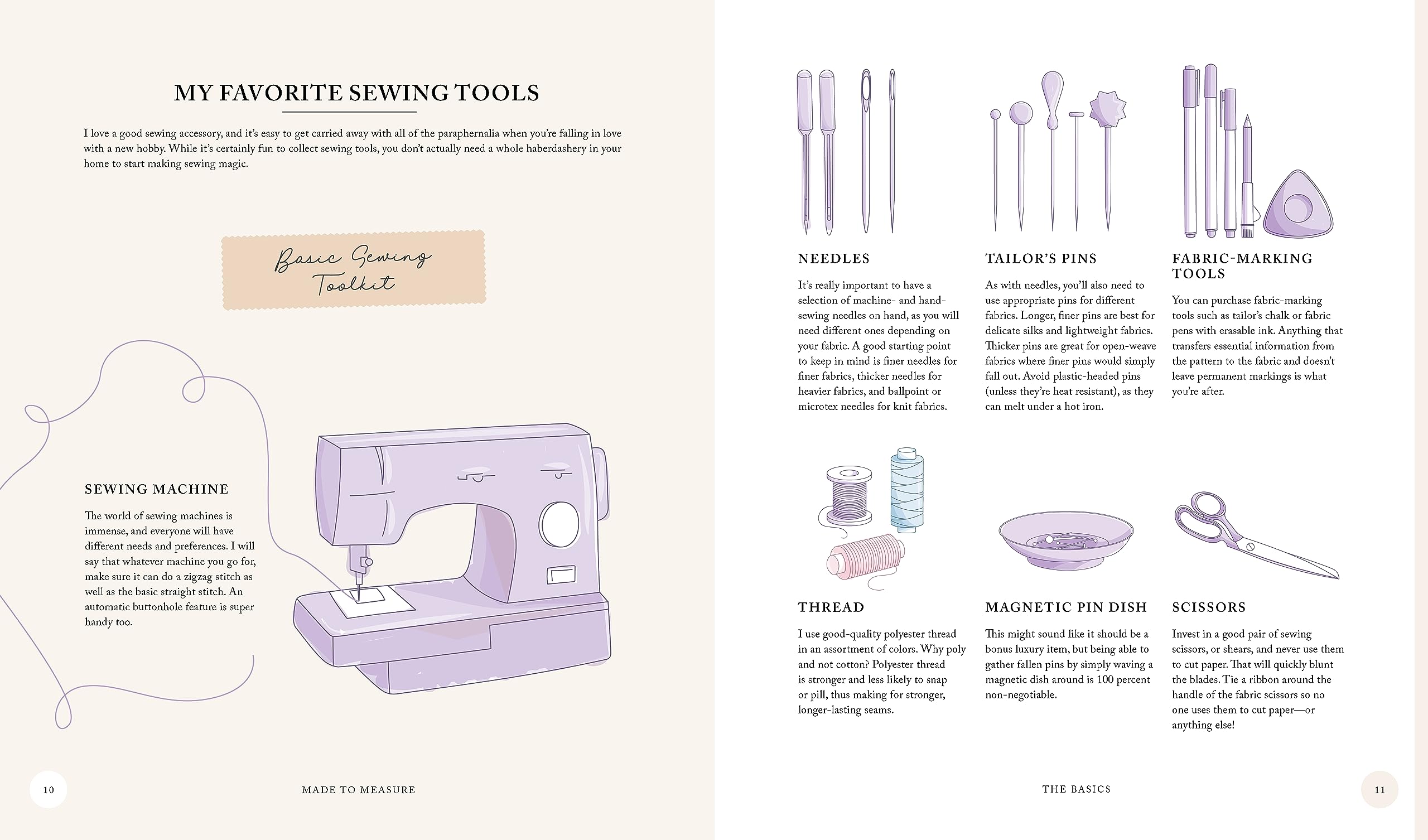 MY FAVORITE SEWING TOOLS

I love a good sewing accessory, and it's easy to get carried away with all of the paraphernalia when you're falling in love with a new hobby. While it's certainly fun to collect sewing tools, you don't actually need a whole haberdashery in your home to start making sewing magic.

Basic Sewing Toolkit

SEWING MACHINE

The world of sewing machines is immense, and everyone will have different needs and preferences. I will say that whatever machine you go for, make sure it can do a zigzag stitch as well as the basic straight stitch. An automatic buttonhole feature is super handy too.

10 MADE TO MEASURE

NEEDLES

It's really important to have a selection of machine- and hand-sewing needles on hand, as you will need different ones depending on your fabric. A good starting point to keep in mind is finer needles for finer fabrics, thicker needles for heavier fabrics, and ballpoint or microtex needles for knit fabrics.

TAILOR'S PINS

As with needles, you'll also need to use appropriate pins for different fabrics. Longer, finer pins are best for delicate silks and lightweight fabrics. Thicker pins are great for open-weave fabrics where finer pins would simply fall out. Avoid plastic-headed pins (unless they're heat resistant), as they can melt under a hot iron.

FABRIC-MARKING TOOLS

You can purchase fabric-marking tools such as tailor's chalk or fabric pens with erasable ink. Anything that transfers essential information from the pattern to the fabric and doesn't leave permanent markings is what you're after.

THREAD

I use good-quality polyester thread in an assortment of colors. Why poly and not cotton? Polyester thread is stronger and less likely to snap or pill, thus making for stronger, longer-lasting seams.

MAGNETIC PIN DISH

This might sound like it should be a bonus luxury item, but being able to gather fallen pins by simply waving a magnetic dish around is 100 percent non-negotiable.

SCISSORS

Invest in a good pair of sewing scissors, or shears, and never use them to cut paper. That will quickly blunt the blades. Tie a ribbon around the handle of the fabric scissors so no one uses them to cut paper—or anything else!

THE BASICS 11