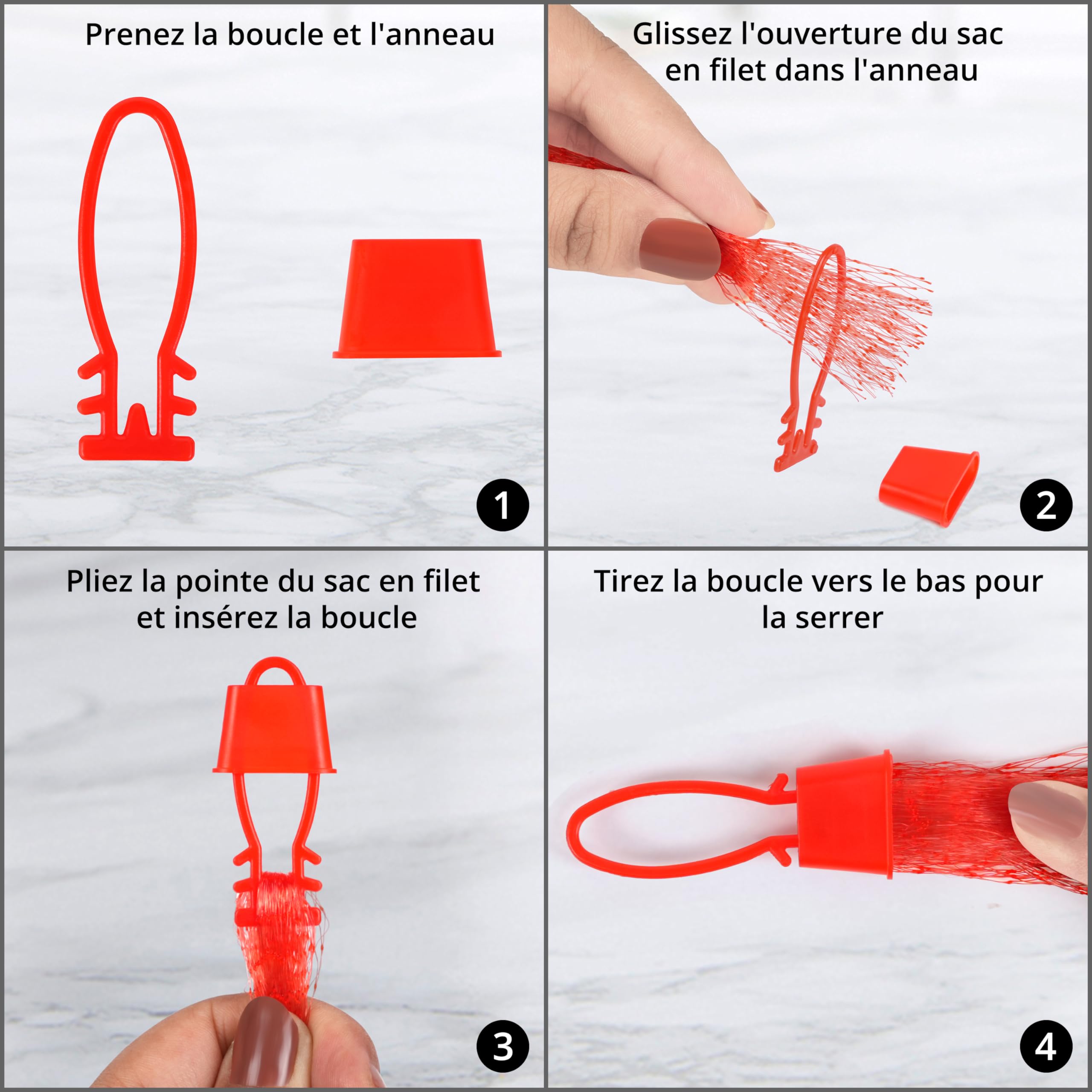 Prenez la boucle et l'anneau

1

Glissez l'ouverture du sac en filet dans l'anneau

2

Pliez la pointe du sac en filet et insérez la boucle

3

Tirez la boucle vers le bas pour la serrer

4