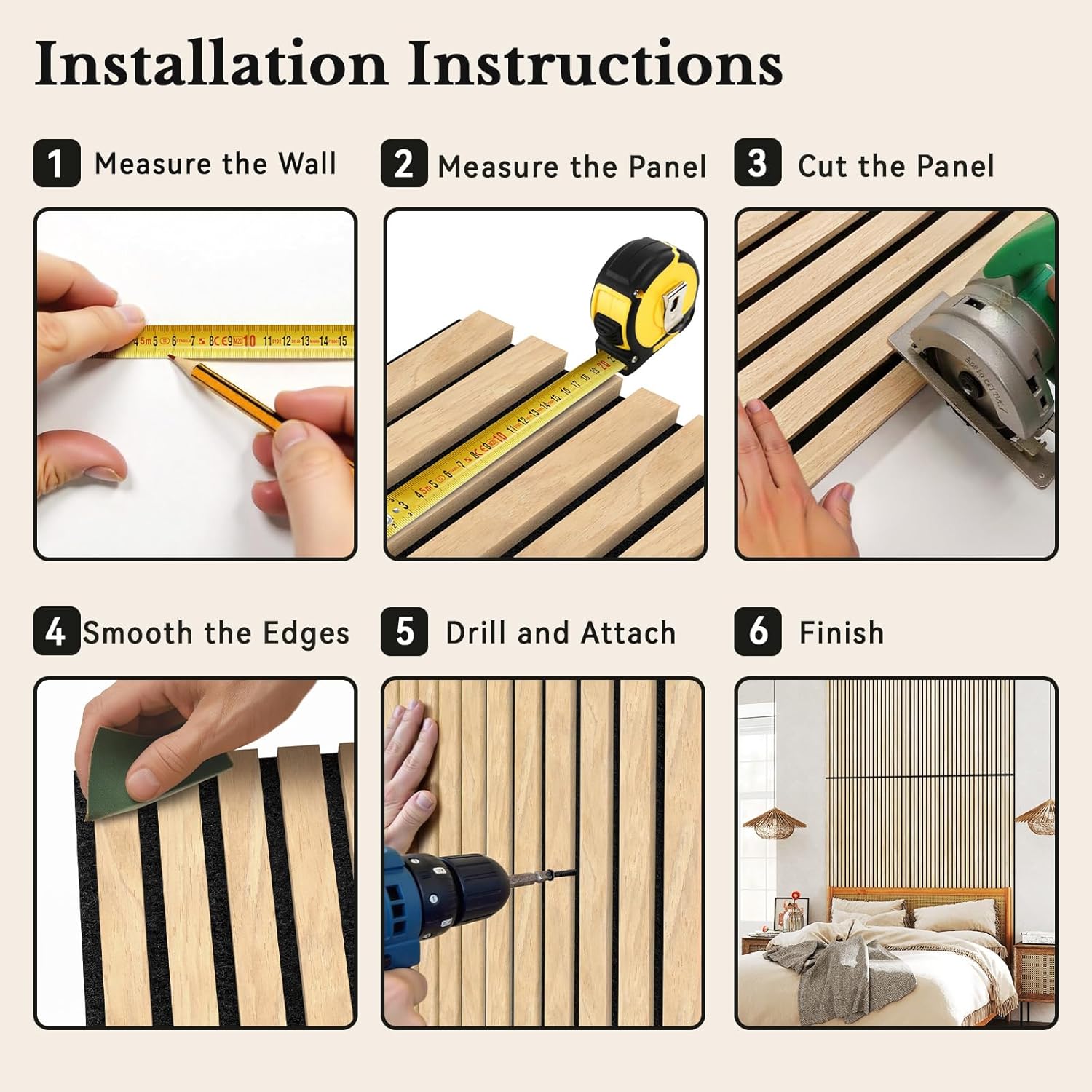 Installation Instructions

1 Measure the Wall

2 Measure the Panel

3 Cut the Panel

4 Smooth the Edges

5 Drill and Attach

6 Finish