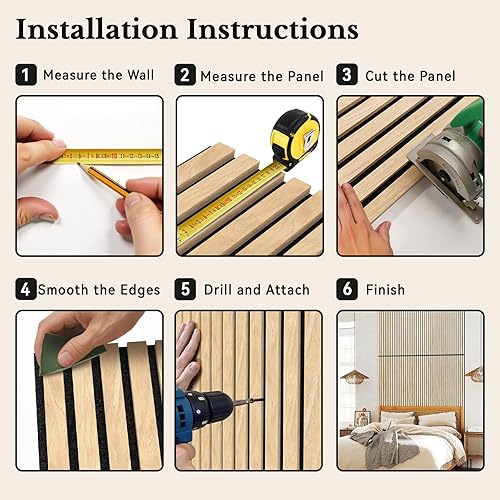 Installation Instructions

1 Measure the Wall

2 Measure the Panel

3 Cut the Panel

4 Smooth the Edges

5 Drill and Attach

6 Finish