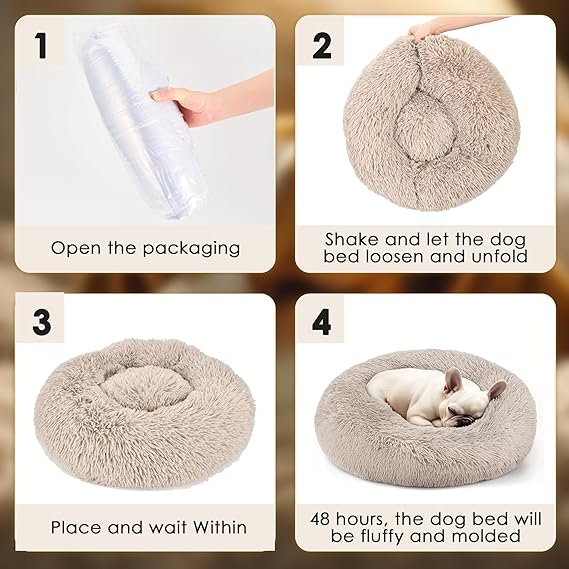 1

Open the packaging

2

Shake and let the dog bed loosen and unfold

3

Place and wait Within

4

48 hours, the dog bed will be fluffy and molded