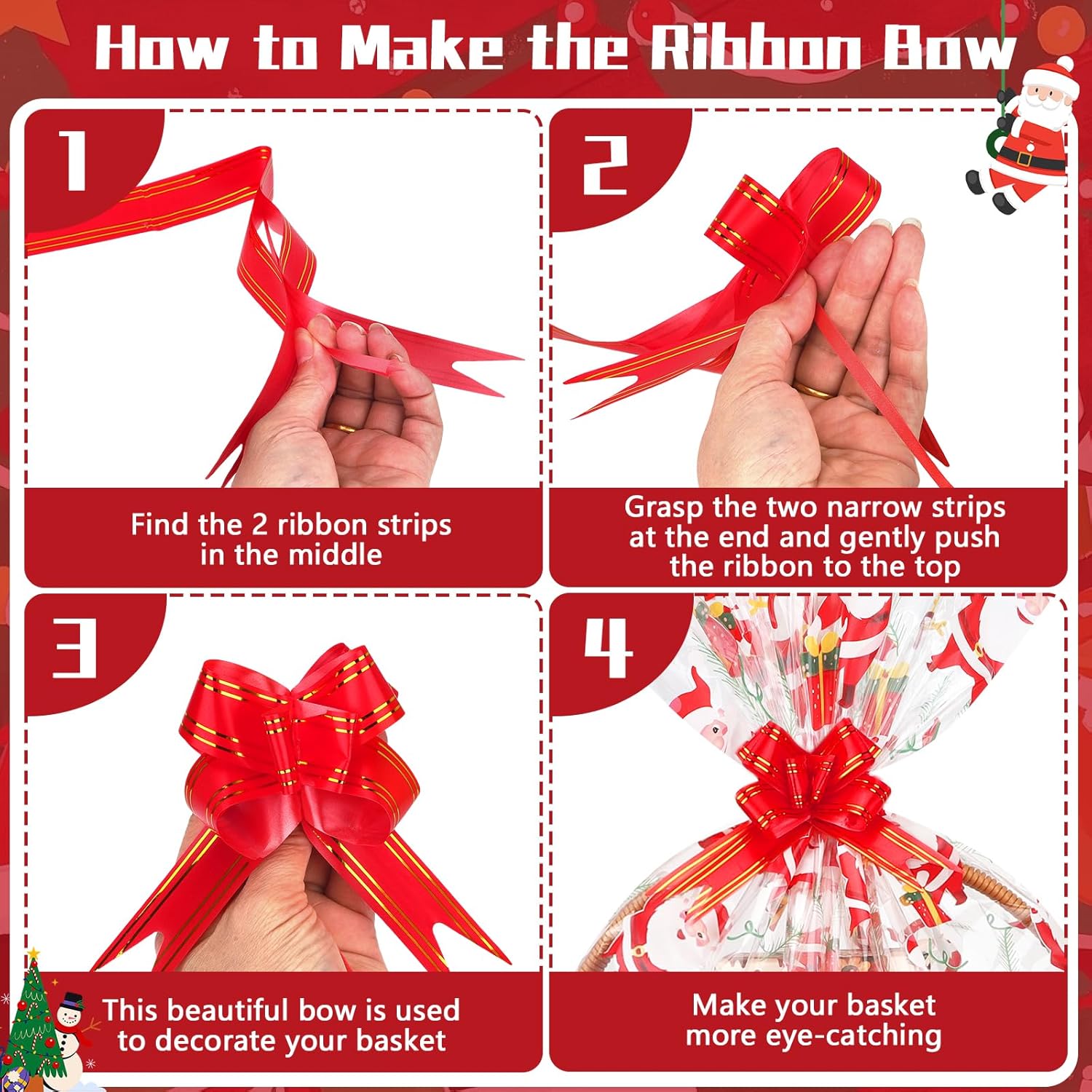 How to Make the Ribbon Bow

1

Find the 2 ribbon strips in the middle

2

Grasp the two narrow strips at the end and gently push the ribbon to the top

3

This beautiful bow is used to decorate your basket

4

Make your basket more eye-catching