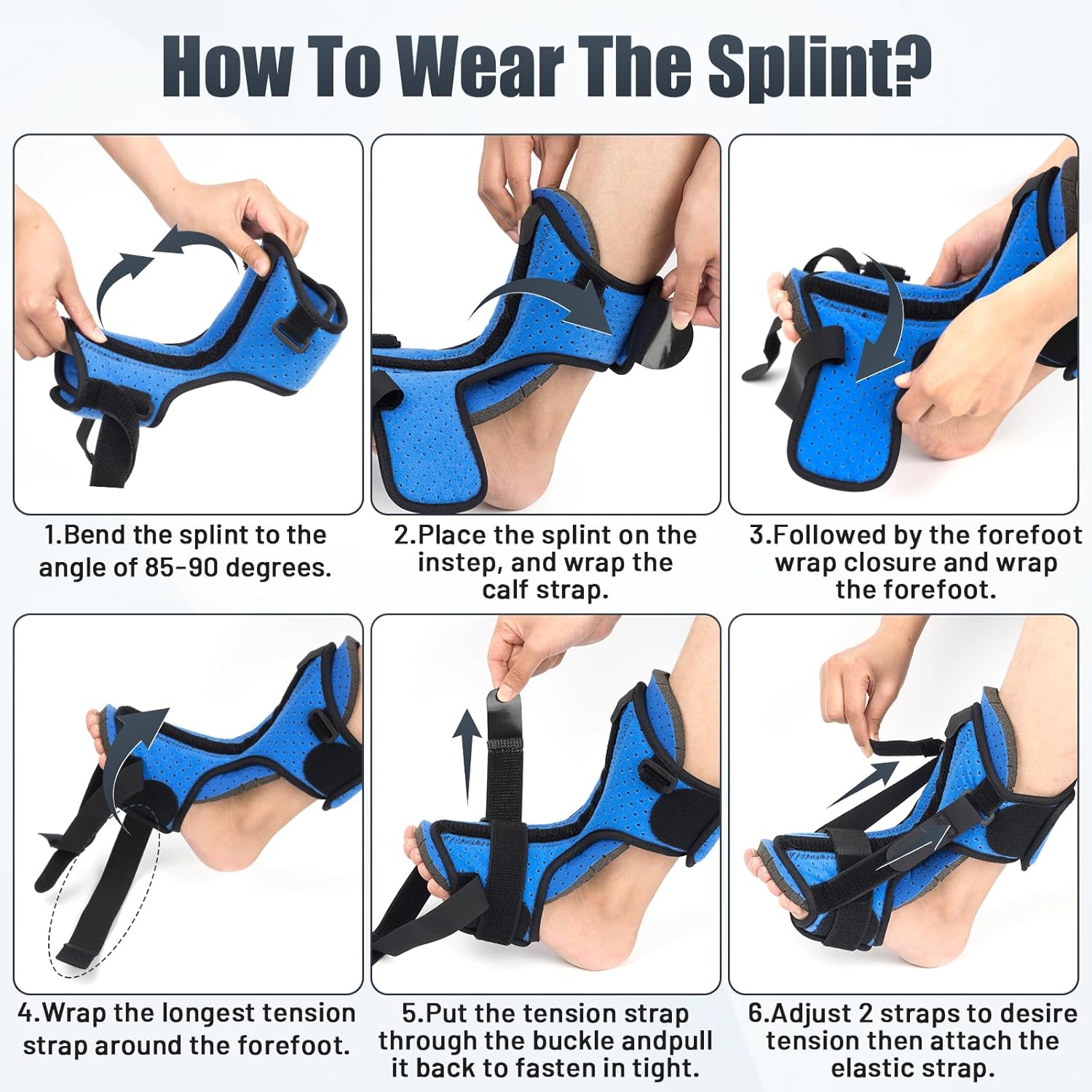 How To Wear The Splint?

1.Bend the splint to the angle of 85-90 degrees.

2.Place the splint on the instep, and wrap the calf strap.

3.Followed by the forefoot wrap closure and wrap the forefoot.

4.Wrap the longest tension strap around the forefoot.

5.Put the tension strap through the buckle andpull it back to fasten in tight.

6.Adjust 2 straps to desire tension then attach the elastic strap.