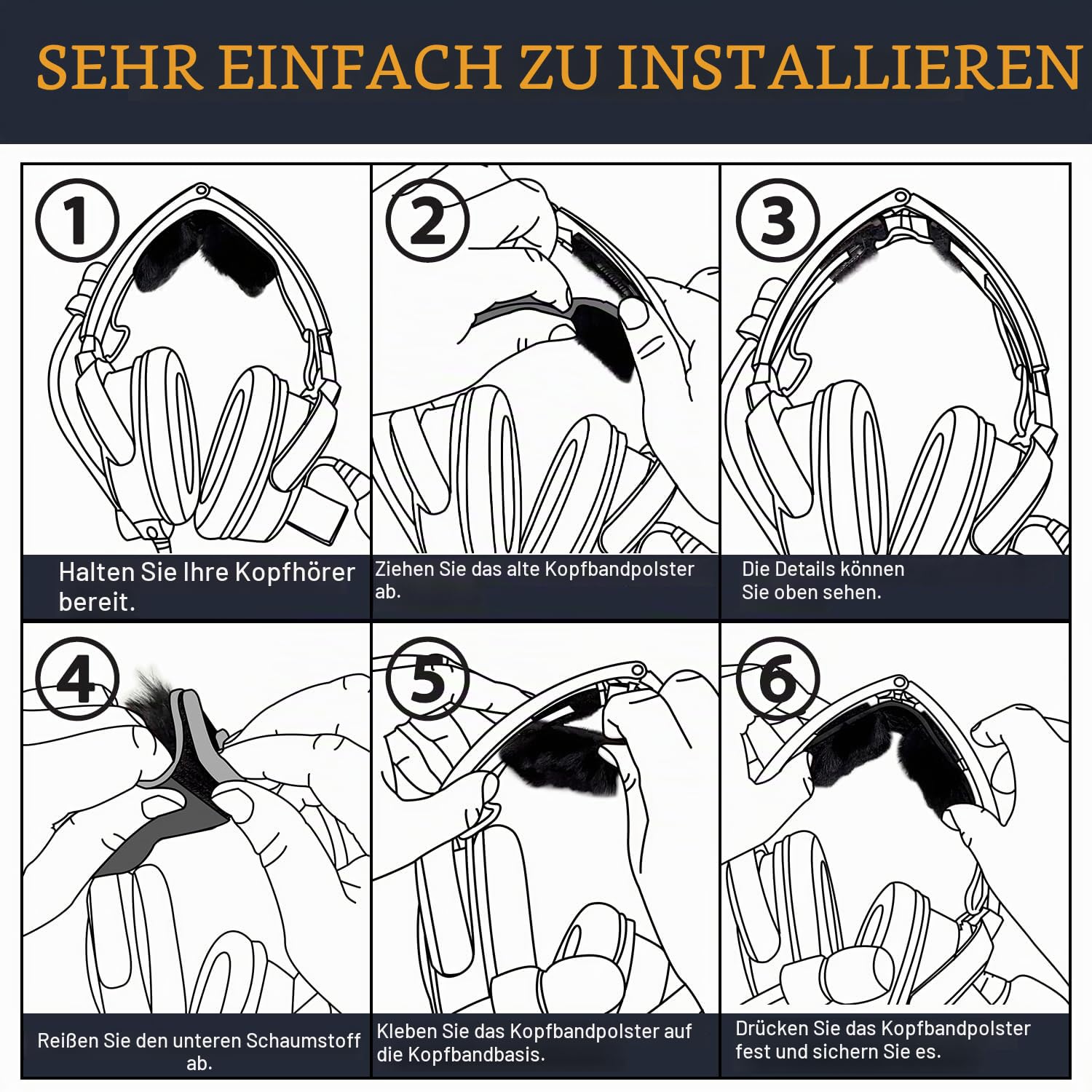 SEHR EINFACH ZU INSTALLIEREN

1

Halten Sie Ihre Kopfhörer bereit.

2

Ziehen Sie das alte Kopfbandpolster ab.

3

Die Details können Sie oben sehen.

4

Reißen Sie den unteren Schaumstoff ab.

5

Kleben Sie das Kopfbandpolster auf die Kopfbandbasis.

6

Drücken Sie das Kopfbandpolster fest und sichern Sie es.