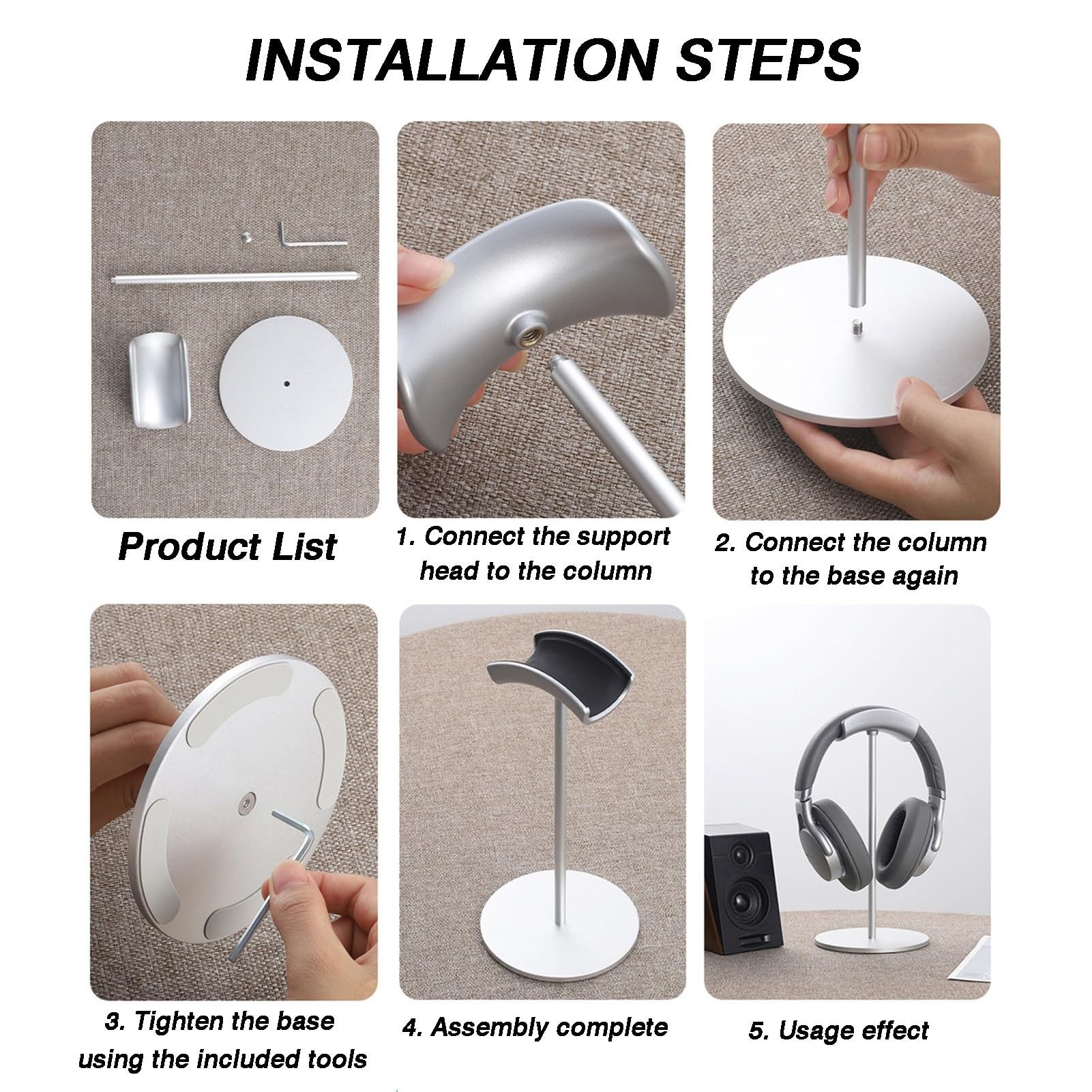 INSTALLATION STEPS

Product List

1. Connect the support head to the column

2. Connect the column to the base again

3. Tighten the base using the included tools

4. Assembly complete

5. Usage effect