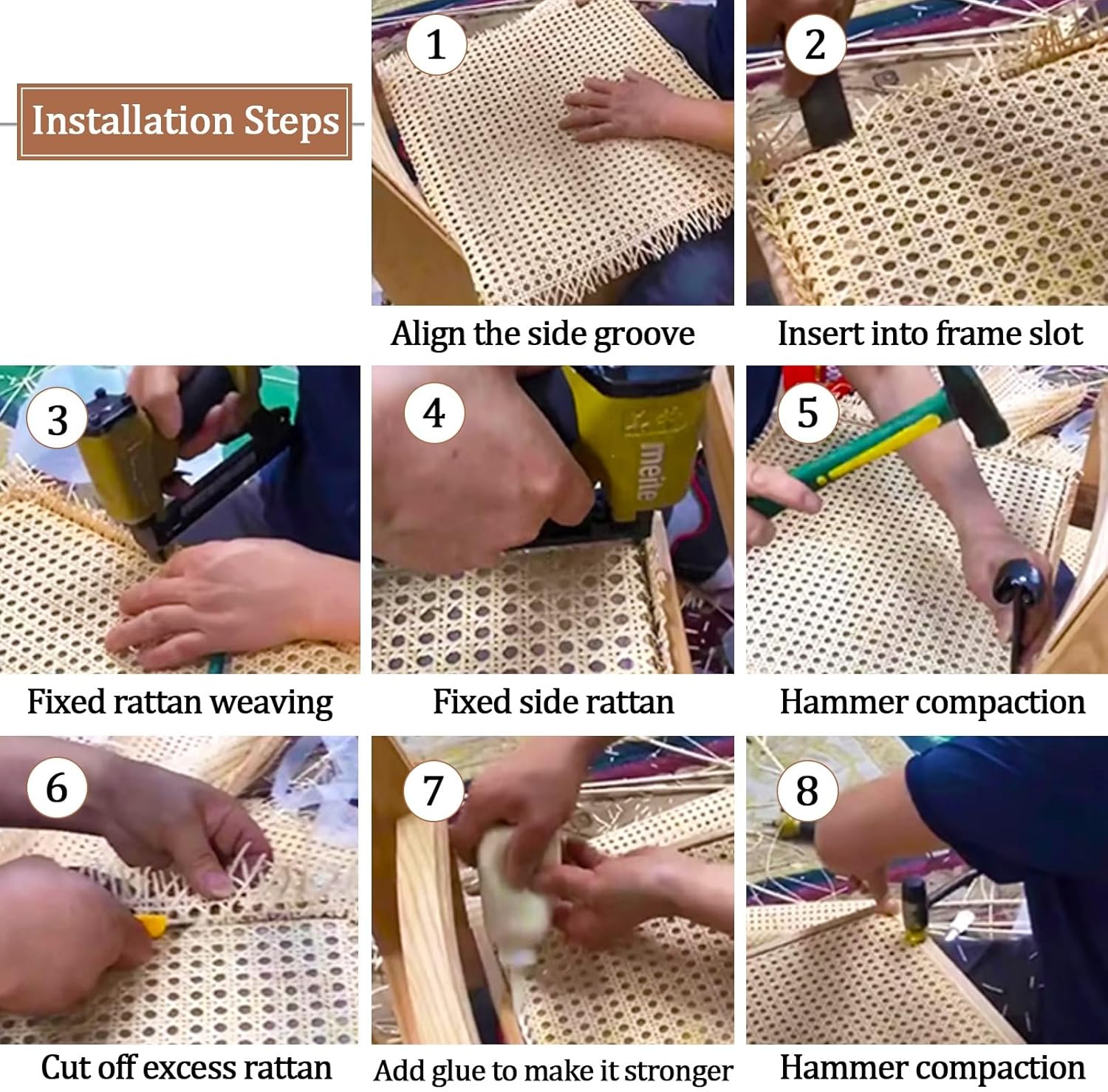 Installation Steps

1

Align the side groove

2

Insert into frame slot

3

Fixed rattan weaving

4

meite

Fixed side rattan

5

Hammer compaction

6

Cut off excess rattan

7

Add glue to make it stronger

8

Hammer compaction