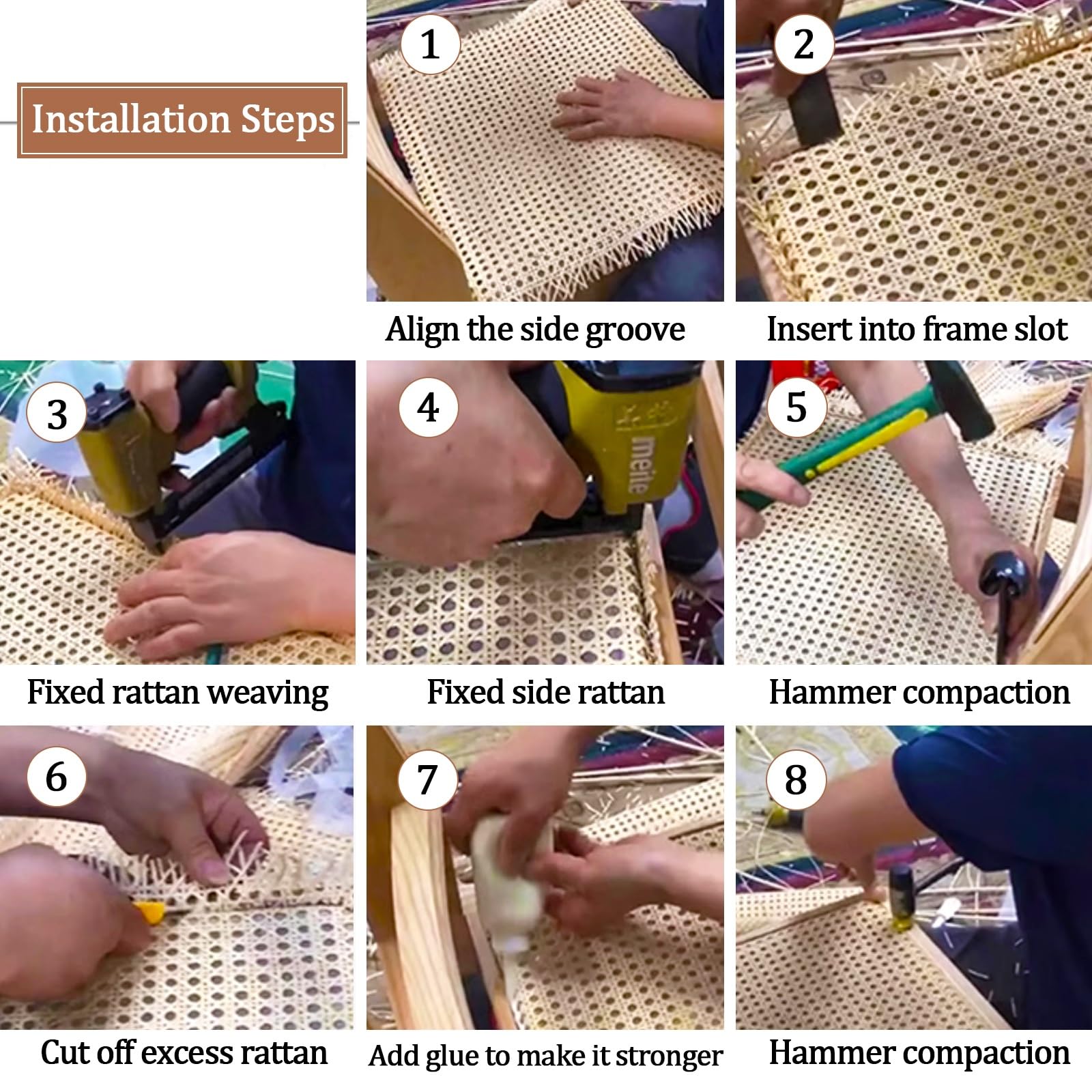 Installation Steps

1
Align the side groove

2
Insert into frame slot

3
Fixed rattan weaving

4
meite
Fixed side rattan

5
Hammer compaction

6
Cut off excess rattan

7
Add glue to make it stronger

8
Hammer compaction