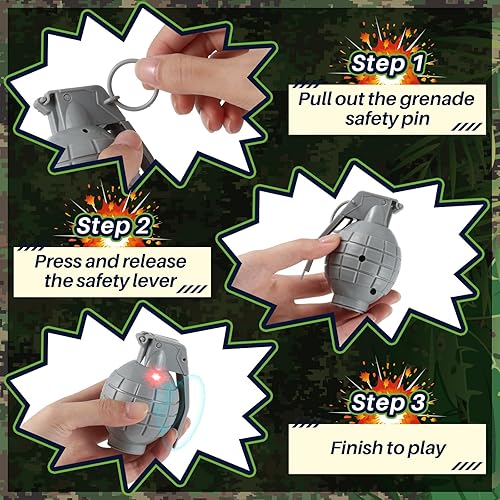 Step 1
Pull out the grenade safety pin

Step 2
Press and release the safety lever

Step 3
Finish to play