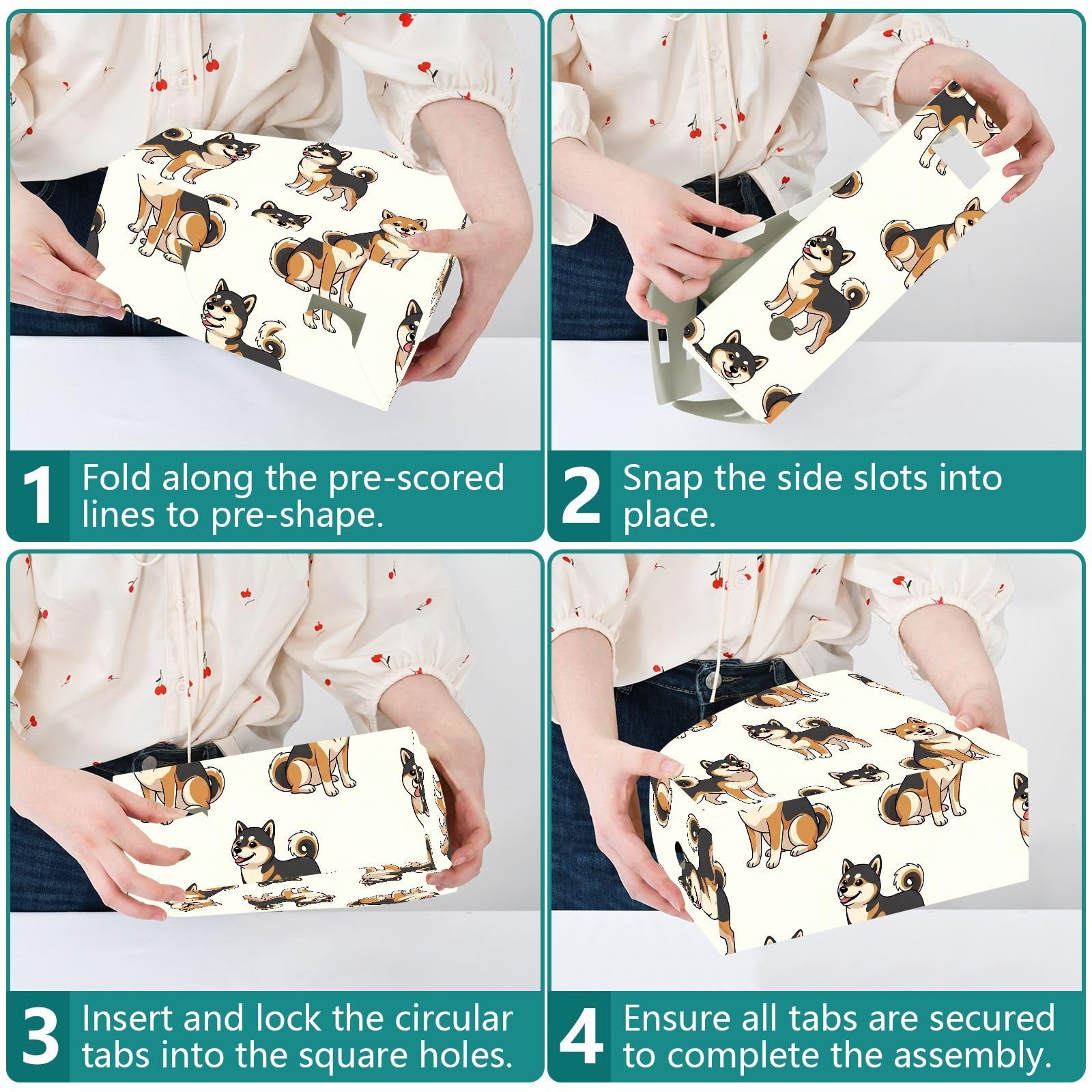 1 Fold along the pre-scored lines to pre-shape.

2 Snap the side slots into place.

3 Insert and lock the circular tabs into the square holes.

4 Ensure all tabs are secured to complete the assembly.