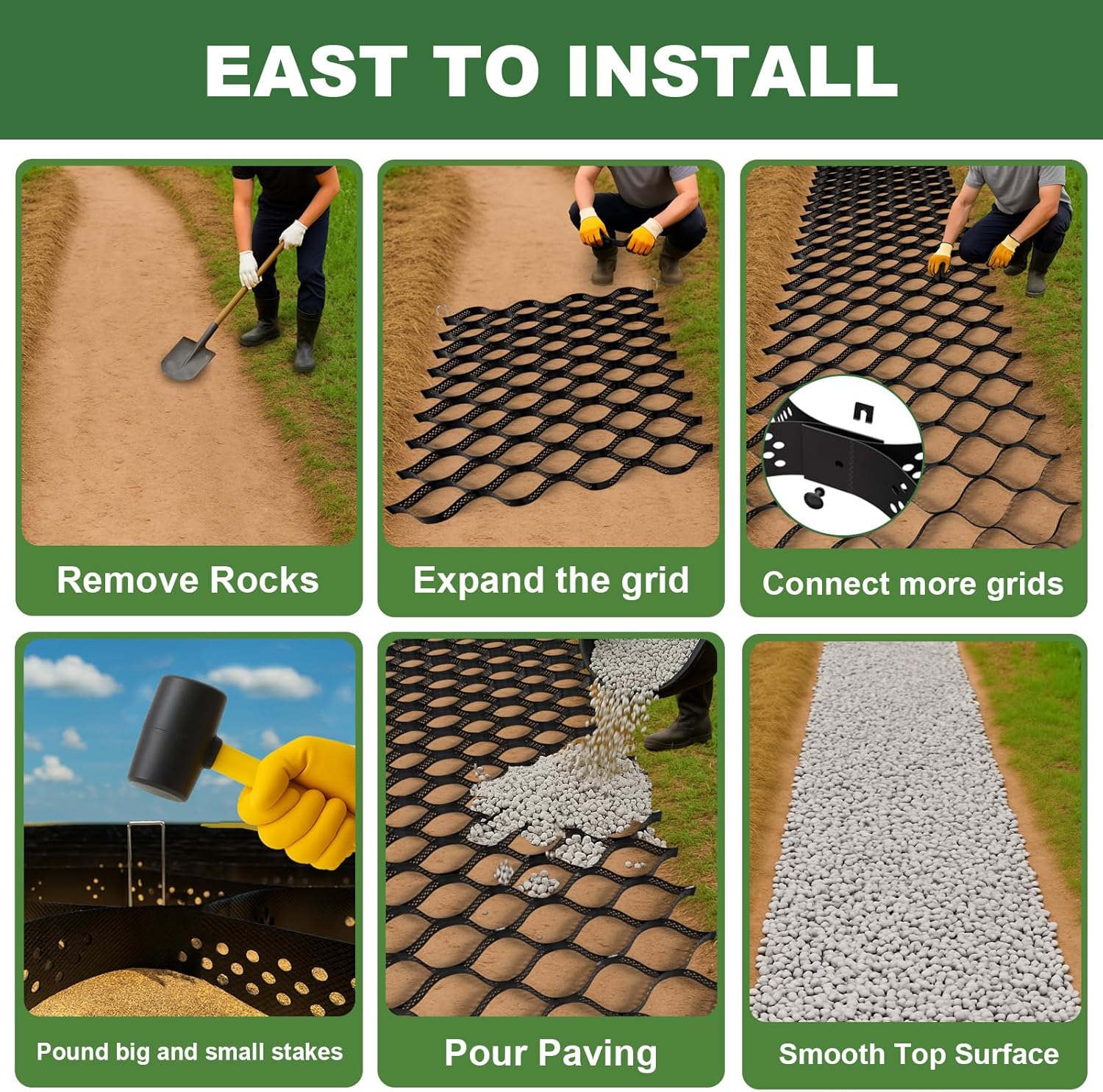 EAST TO INSTALL

Remove Rocks

Expand the grid

Connect more grids

Pound big and small stakes

Pour Paving

Smooth Top Surface