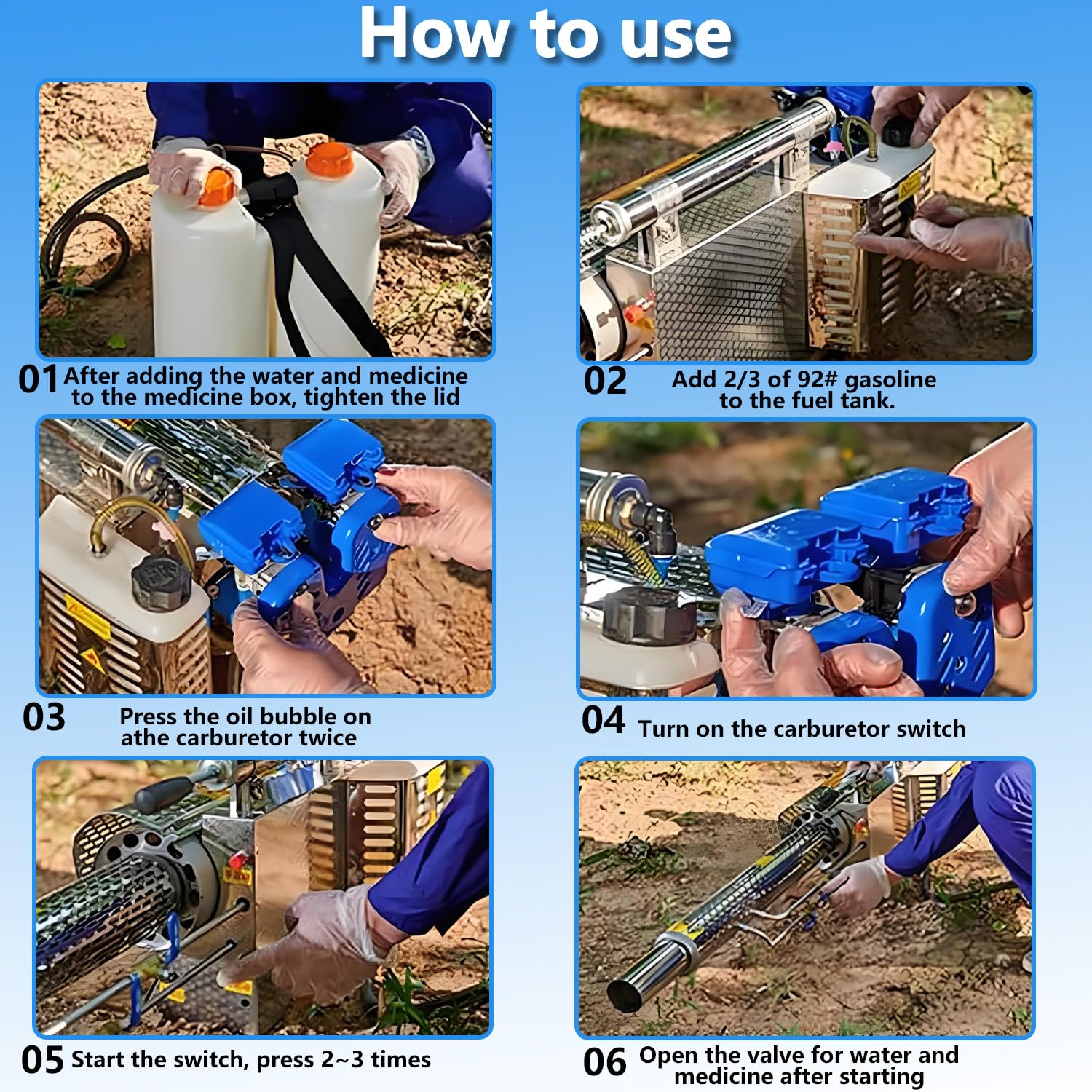 How to use

01 After adding the water and medicine to the medicine box, tighten the lid

02 Add 2/3 of 92# gasoline to the fuel tank.

03 Press the oil bubble on athe carburetor twice

04 Turn on the carburetor switch

05 Start the switch, press 2~3 times

06 Open the valve for water and medicine after starting