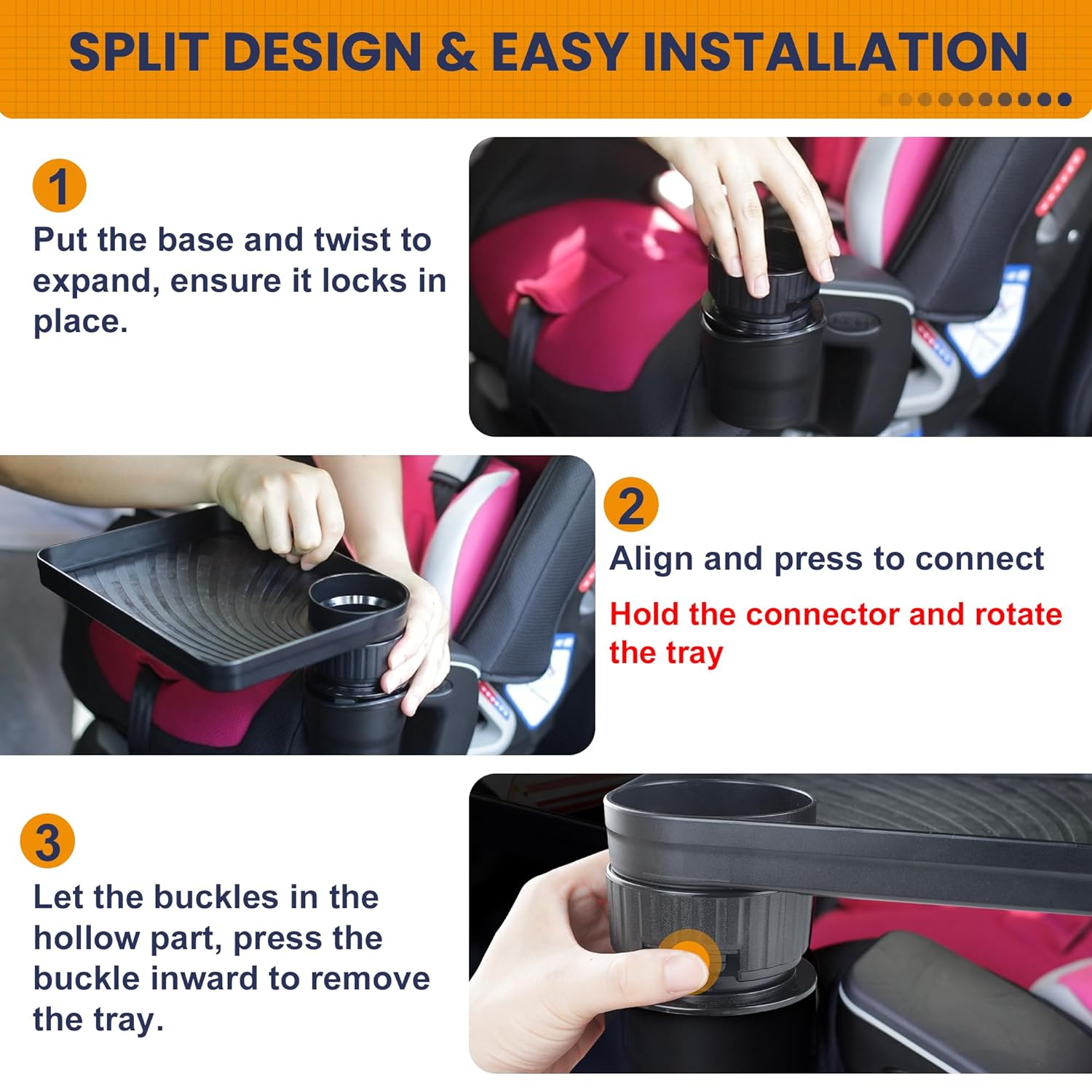 SPLIT DESIGN & EASY INSTALLATION

1

Put the base and twist to expand, ensure it locks in place.

2

Align and press to connect

Hold the connector and rotate the tray

3

Let the buckles in the hollow part, press the buckle inward to remove the tray.