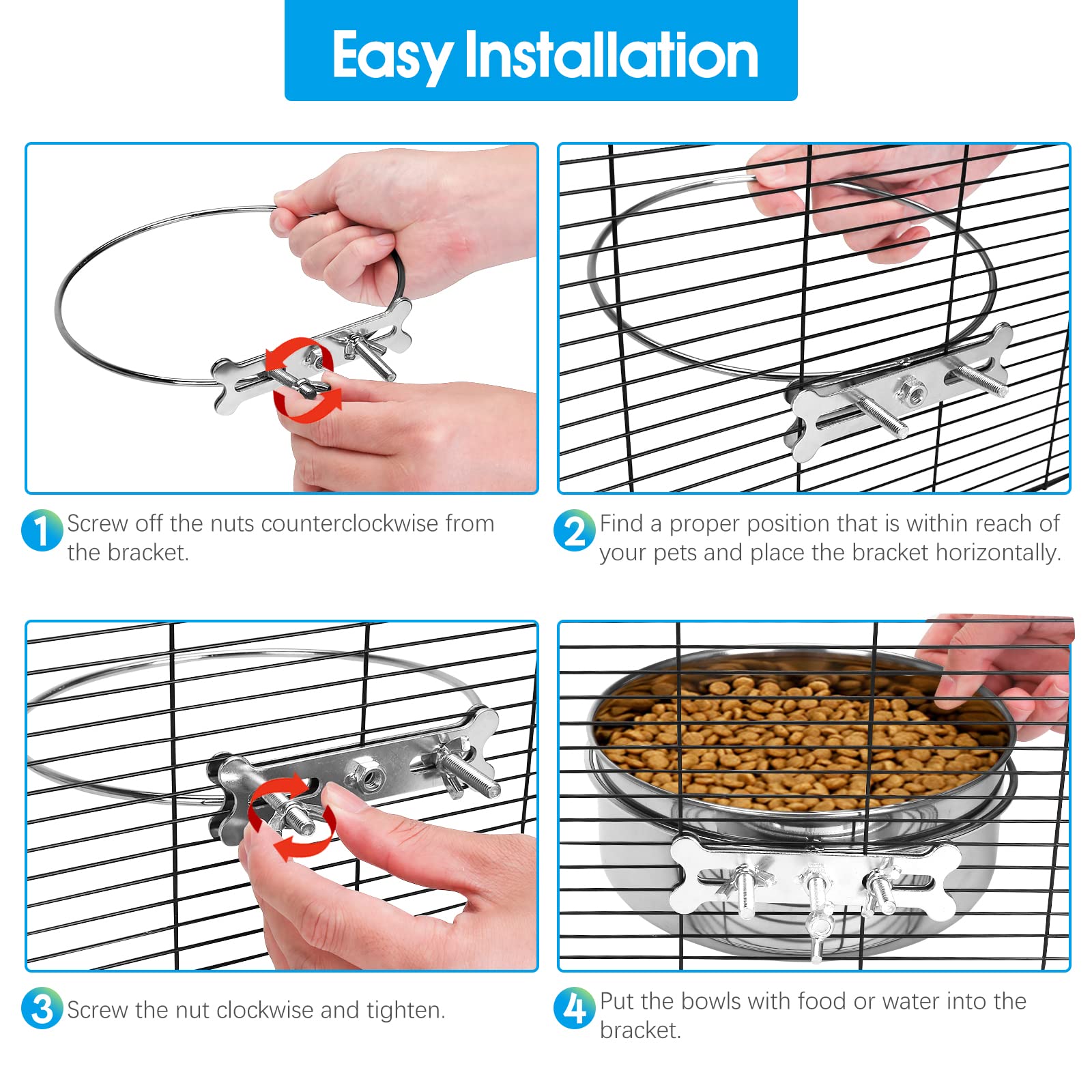 Easy Installation

1 Screw off the nuts counterclockwise from the bracket.

2 Find a proper position that is within reach of your pets and place the bracket horizontally.

3 Screw the nut clockwise and tighten.

4 Put the bowls with food or water into the bracket.