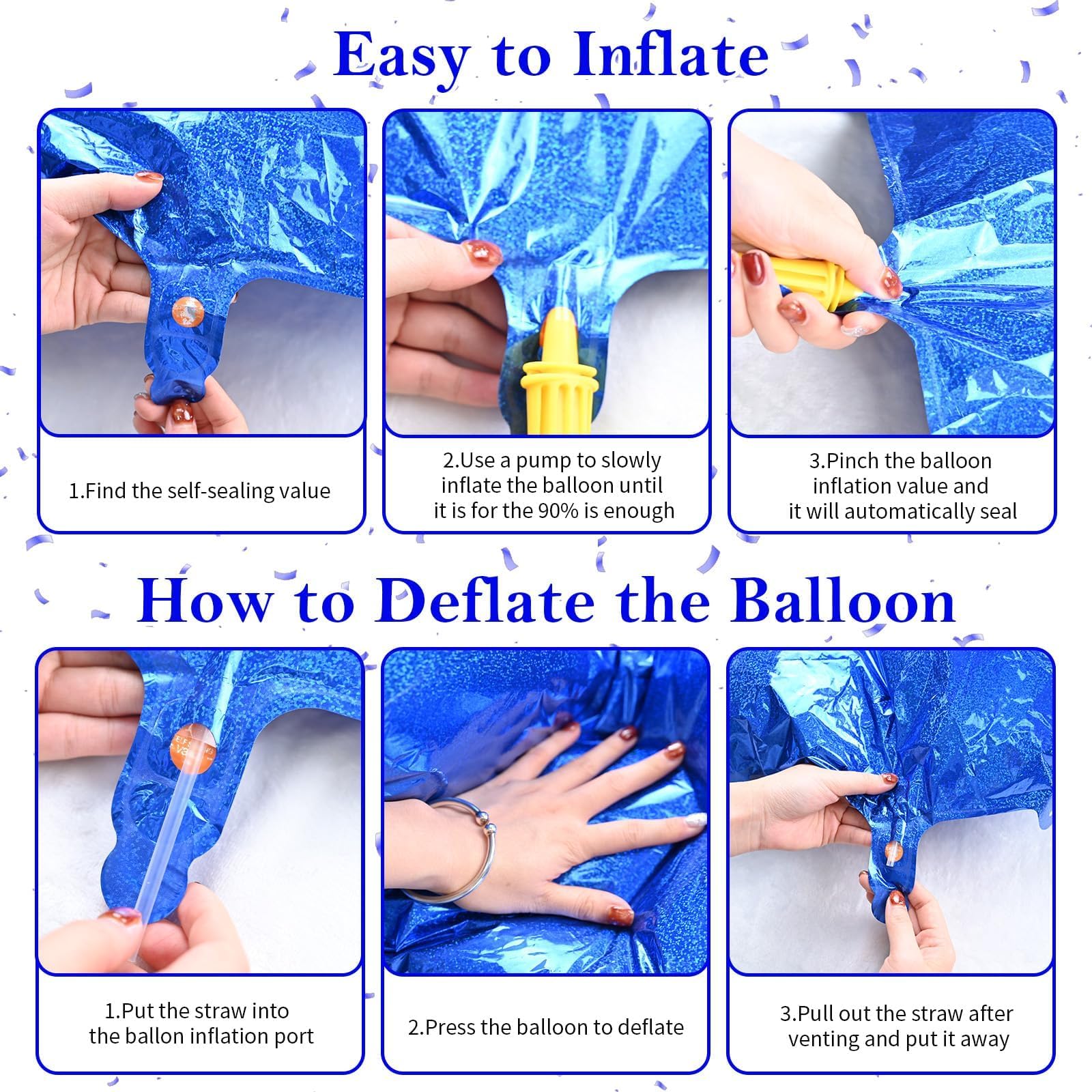 Easy to Inflate

1.Find the self-sealing value

2.Use a pump to slowly inflate the balloon until it is for the 90% is enough

3.Pinch the balloon inflation value and it will automatically seal

How to Deflate the Balloon

1.Put the straw into the ballon inflation port

2.Press the balloon to deflate

3.Pull out the straw after venting and put it away