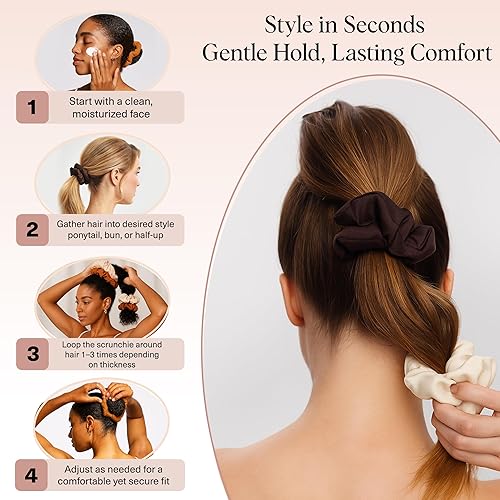 Style in Seconds
Gentle Hold, Lasting Comfort

1
Start with a clean, moisturized face

2
Gather hair into desired style ponytail, bun, or half-up

3
Loop the scrunchie around hair 1–3 times depending on thickness

4
Adjust as needed for a comfortable yet secure fit