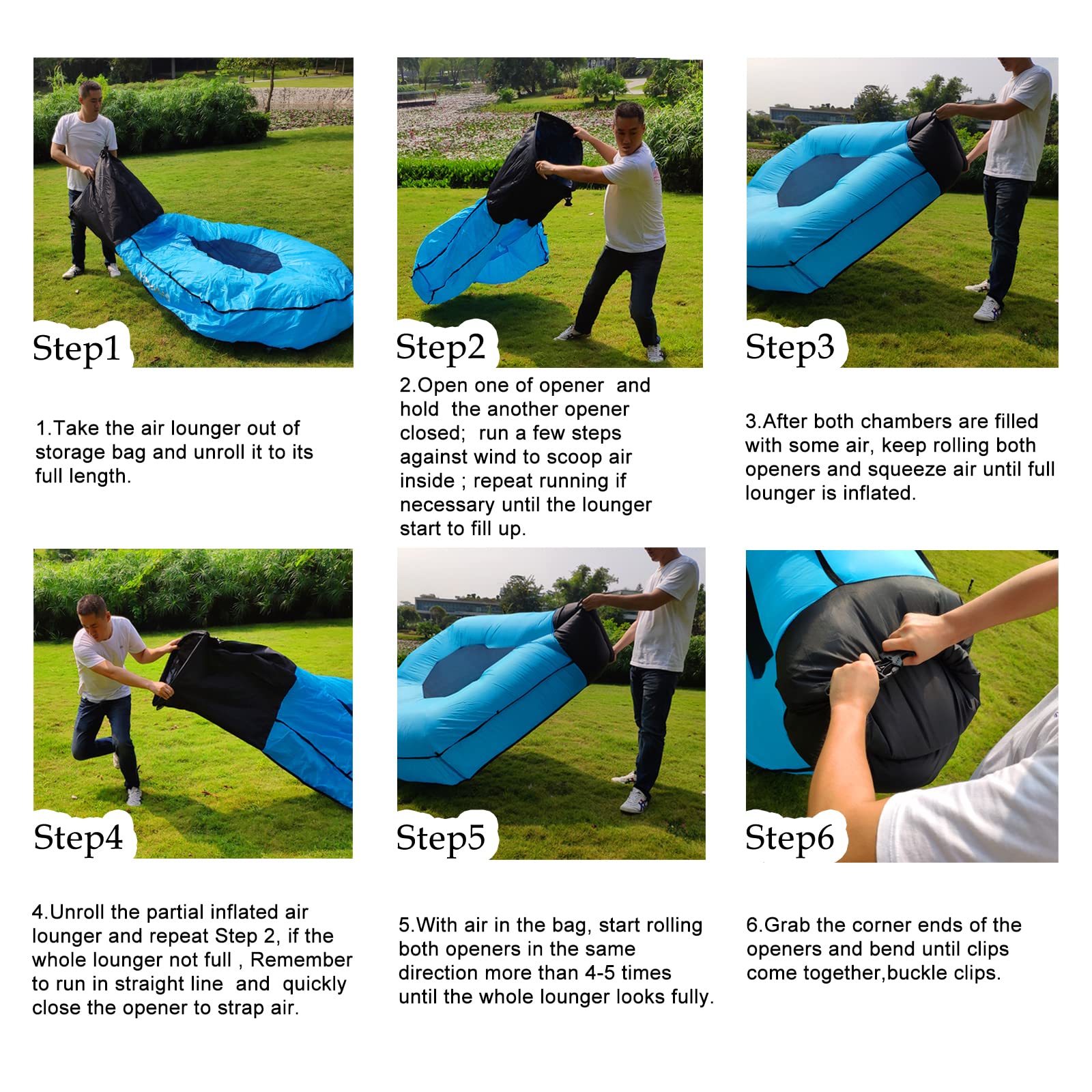 Step1

1.Take the air lounger out of storage bag and unroll it to its full length.

Step2

2.Open one of opener and hold the another opener closed; run a few steps against wind to scoop air inside ; repeat running if necessary until the lounger start to fill up.

Step3

3.After both chambers are filled with some air, keep rolling both openers and squeeze air until full lounger is inflated.

Step4

4.Unroll the partial inflated air lounger and repeat Step 2, if the whole lounger not full , Remember to run in straight line and quickly close the opener to strap air.

Step5

5.With air in the bag, start rolling both openers in the same direction more than 4-5 times until the whole lounger looks fully.

Step6

6.Grab the corner ends of the openers and bend until clips come together,buckle clips.