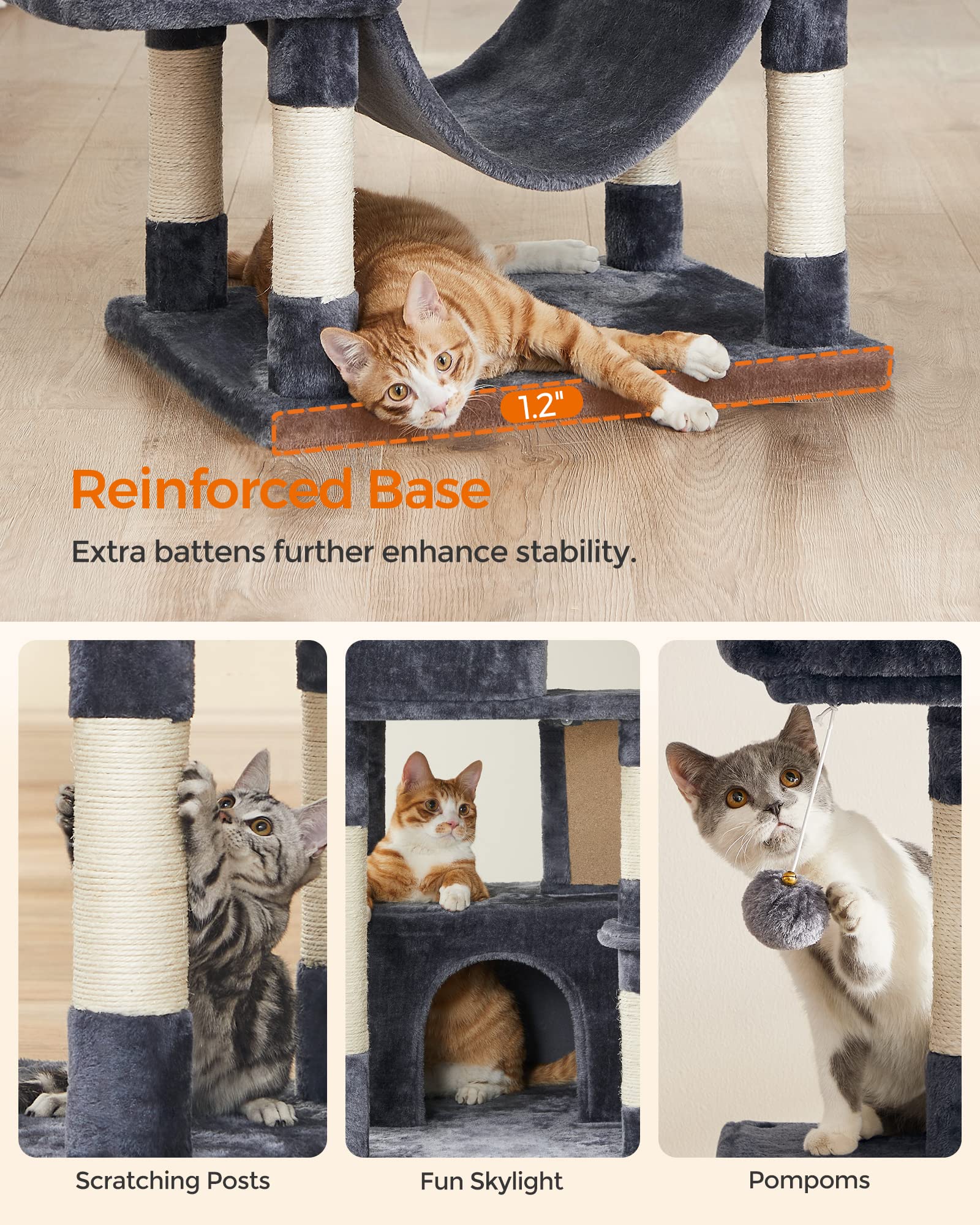 1.2"

Reinforced Base

Extra battens further enhance stability.

Scratching Posts

Fun Skylight

Pompoms