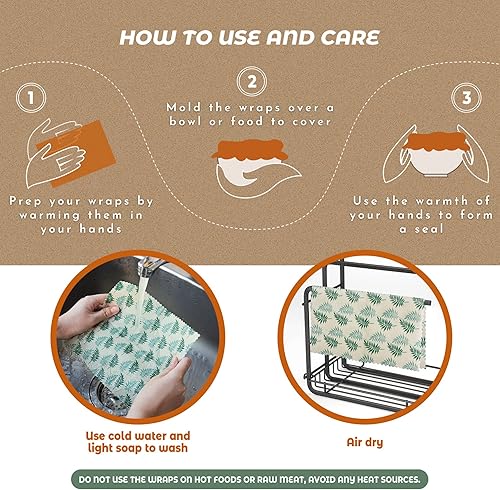 HOW TO USE AND CARE

1

Prep your wraps by warming them in your hands

2

Mold the wraps over a bowl or food to cover

3

Use the warmth of your hands to form a seal

Use cold water and light soap to wash

Air dry

DO NOT USE THE WRAPS ON HOT FOODS OR RAW MEAT, AVOID ANY HEAT SOURCES.