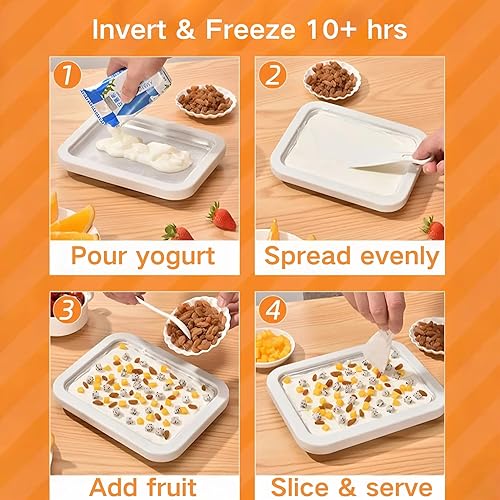 Invert & Freeze 10+ hrs

1

Pour yogurt

2

Spread evenly

3

Add fruit

4

Slice & serve