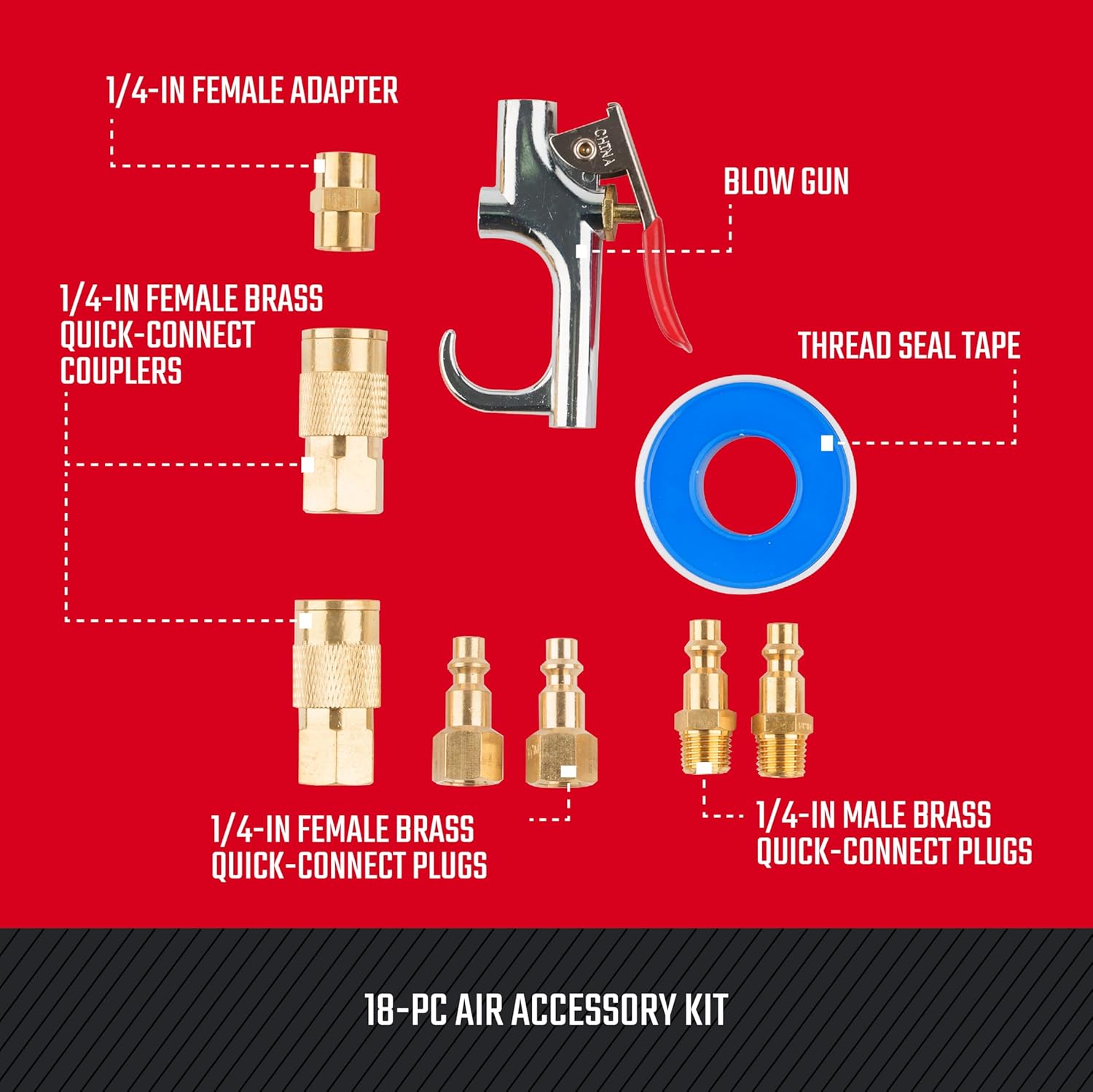 1/4-IN FEMALE ADAPTER

CHINA

BLOW GUN

1/4-IN FEMALE BRASS QUICK-CONNECT COUPLERS

THREAD SEAL TAPE

1/4-IN FEMALE BRASS QUICK-CONNECT PLUGS

1/4-IN MALE BRASS QUICK-CONNECT PLUGS

18-PC AIR ACCESSORY KIT