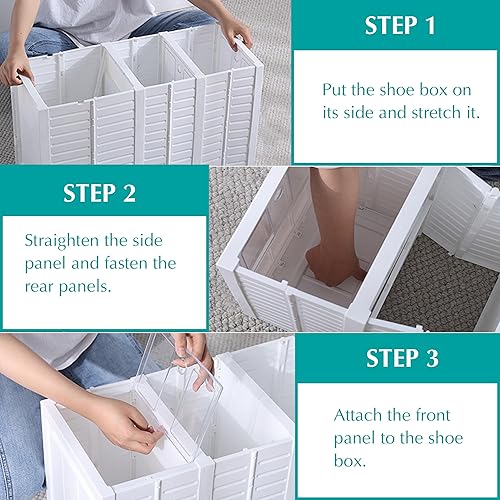 STEP 1

Put the shoe box on its side and stretch it.

STEP 2

Straighten the side panel and fasten the rear panels.

STEP 3

Attach the front panel to the shoe box.