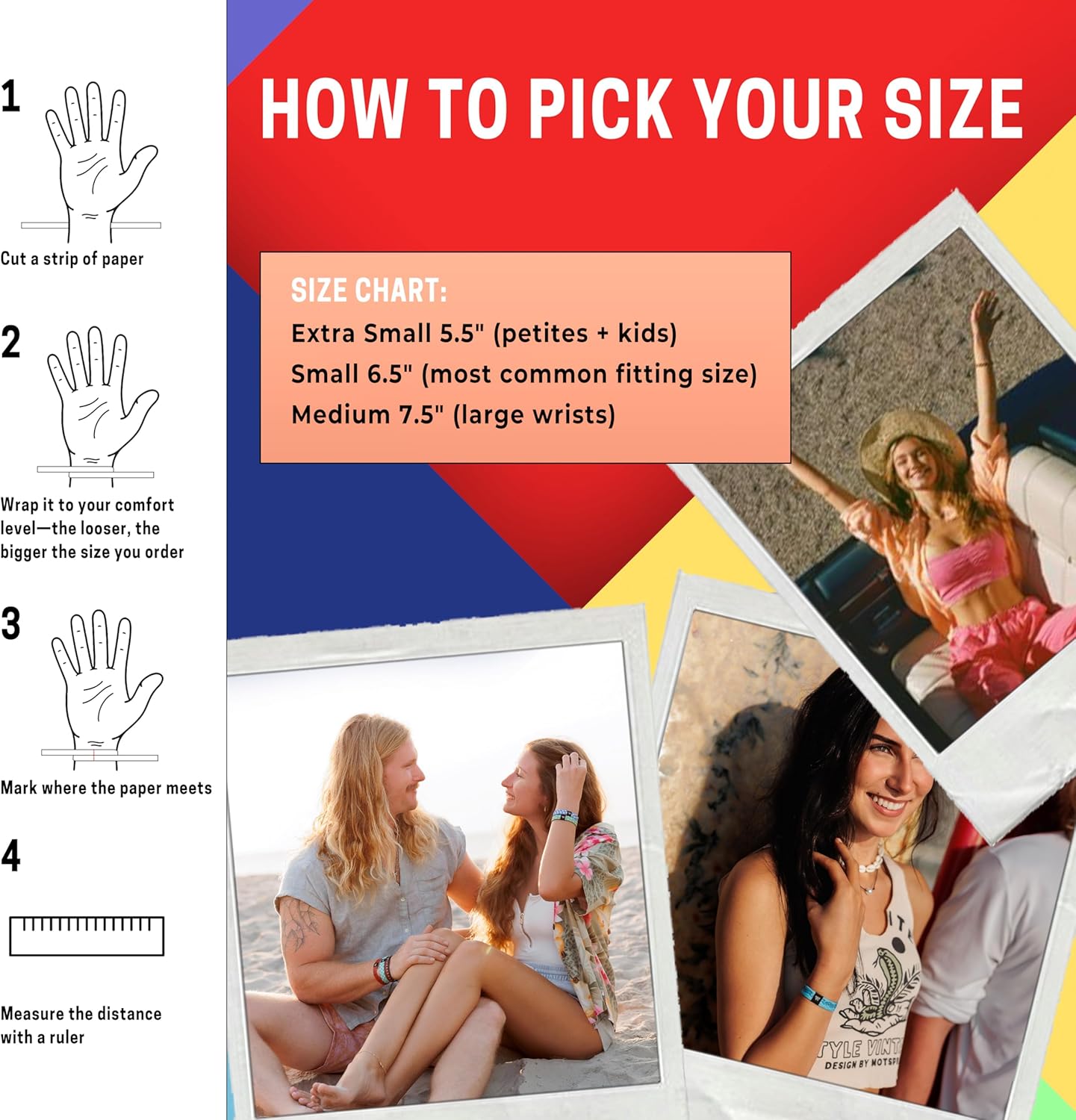 1

Cut a strip of paper

2

Wrap it to your comfort level—the looser, the bigger the size you order

3

Mark where the paper meets

4

Measure the distance with a ruler

HOW TO PICK YOUR SIZE

SIZE CHART:
Extra Small 5.5" (petites + kids)
Small 6.5" (most common fitting size)
Medium 7.5" (large wrists)

TYLE VINT
DESIGN BY MOTSP