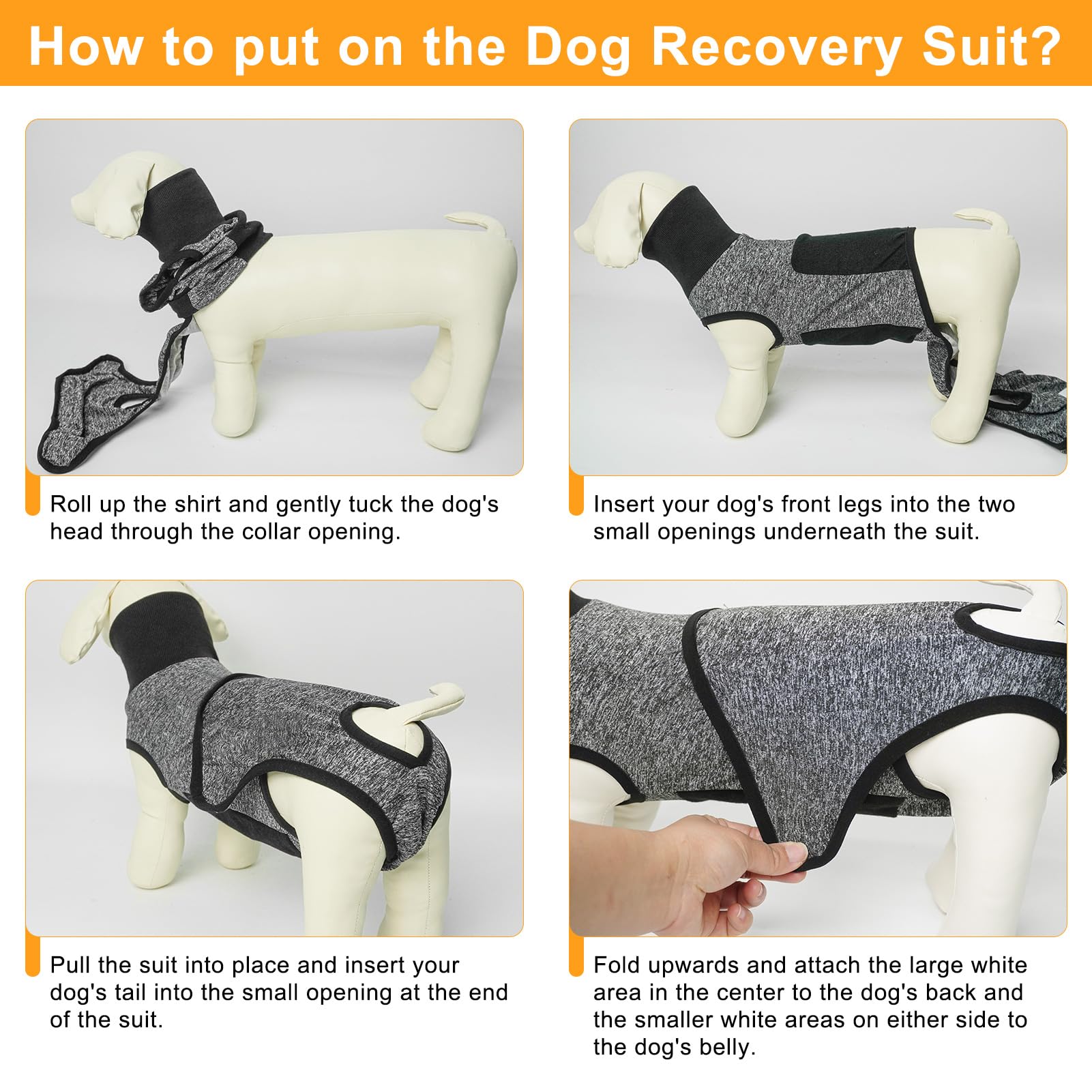 How to put on the Dog Recovery Suit?

Roll up the shirt and gently tuck the dog's head through the collar opening.

Insert your dog's front legs into the two small openings underneath the suit.

Pull the suit into place and insert your dog's tail into the small opening at the end of the suit.

Fold upwards and attach the large white area in the center to the dog's back and the smaller white areas on either side to the dog's belly.