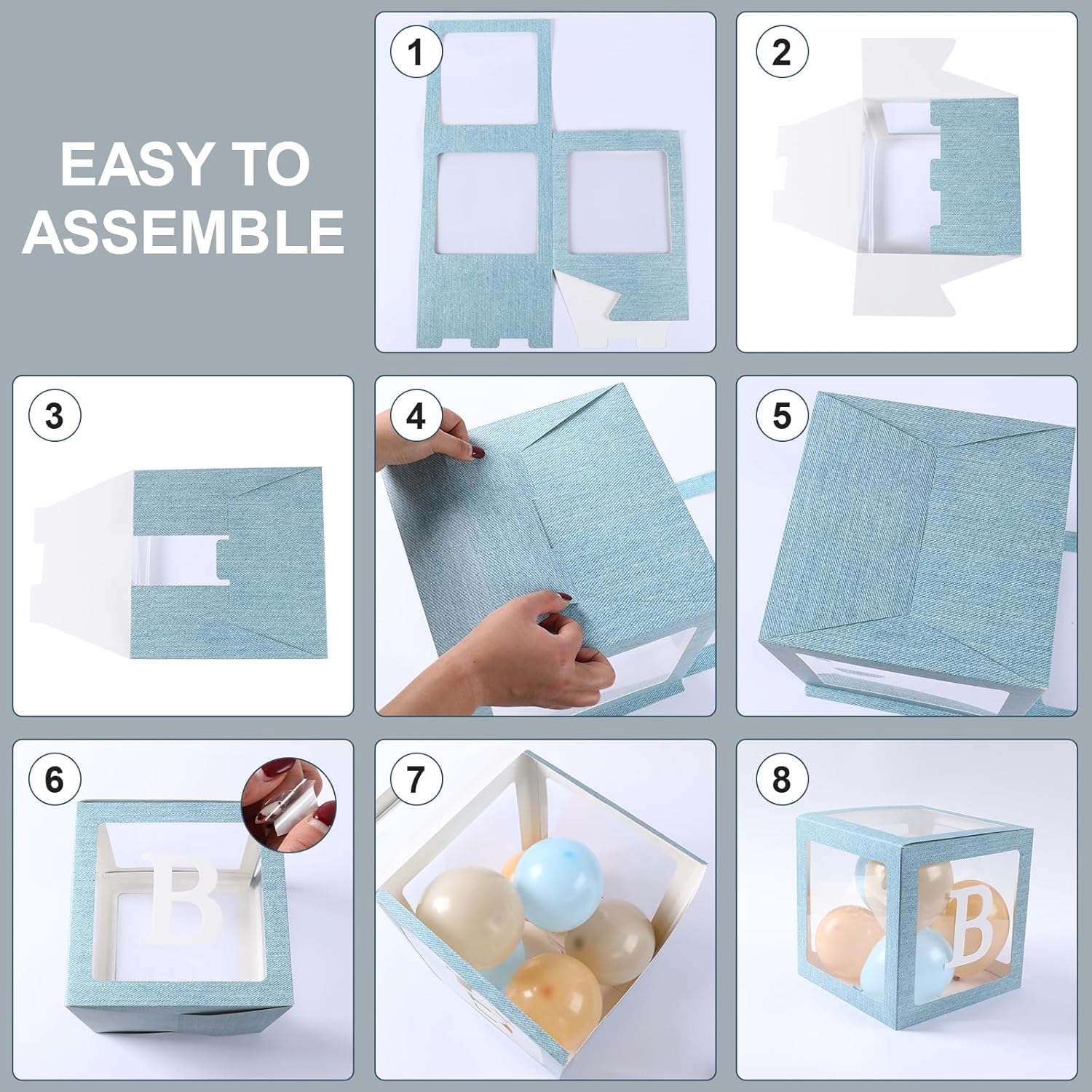 EASY TO ASSEMBLE

1

2

3

4

5

6

B

7

8

B