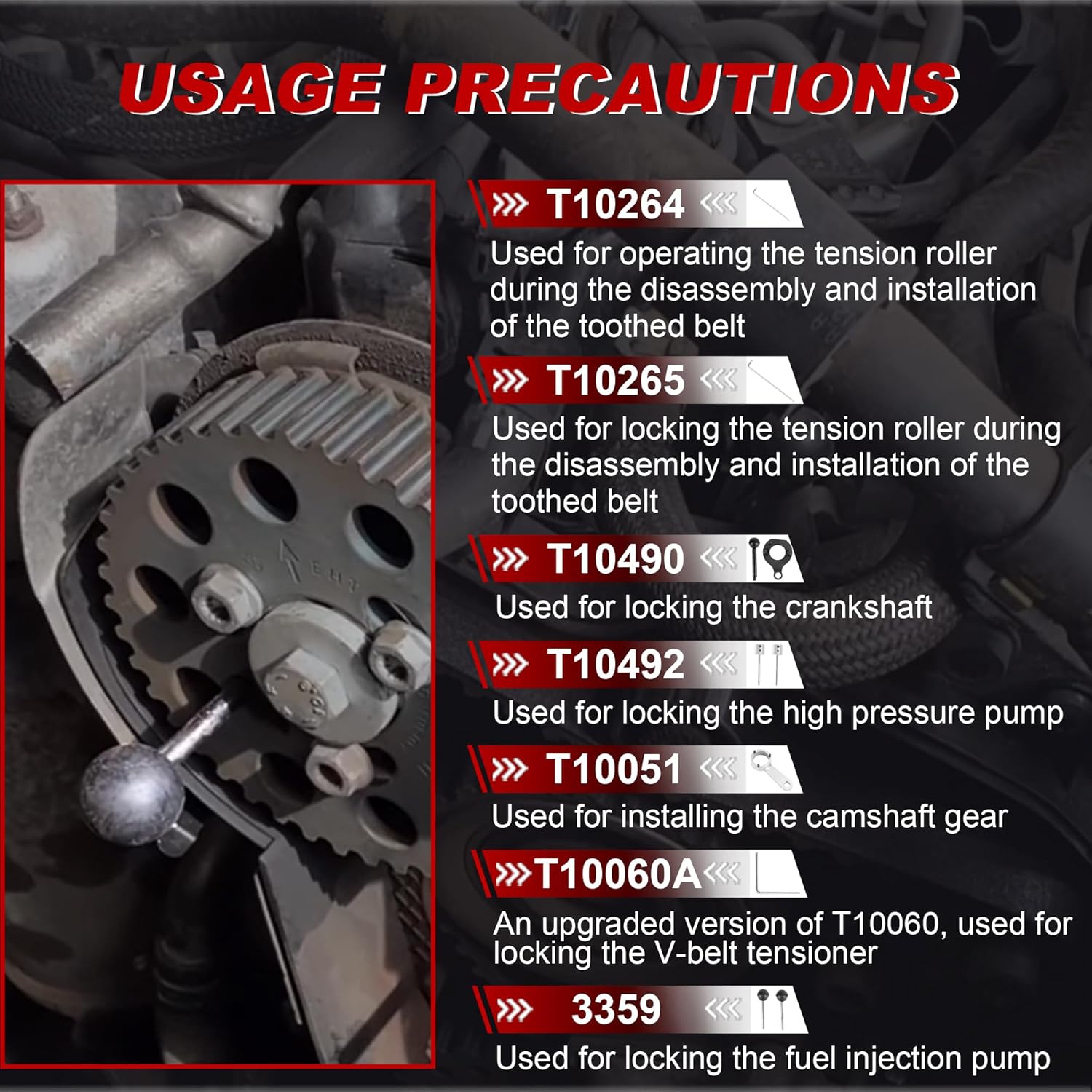 USAGE PRECAUTIONS

T10264

Used for operating the tension roller during the disassembly and installation of the toothed belt

T10265

Used for locking the tension roller during the disassembly and installation of the toothed belt

T10490

Used for locking the crankshaft

T10492

Used for locking the high pressure pump

T10051

Used for installing the camshaft gear

T10060A

An upgraded version of T10060, used for locking the V-belt tensioner

3359

Used for locking the fuel injection pump