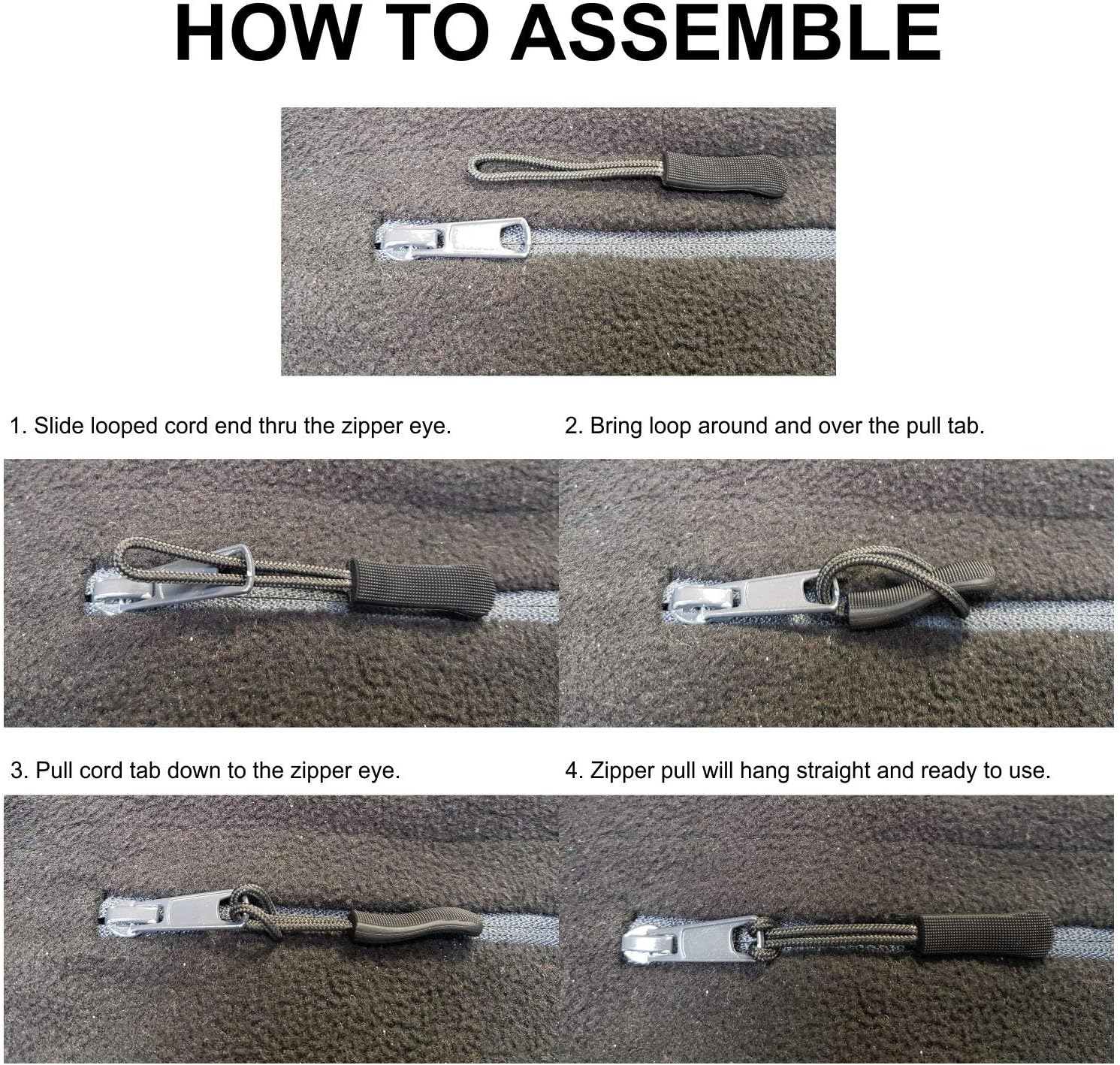 HOW TO ASSEMBLE

1. Slide looped cord end thru the zipper eye.

2. Bring loop around and over the pull tab.

3. Pull cord tab down to the zipper eye.

4. Zipper pull will hang straight and ready to use.