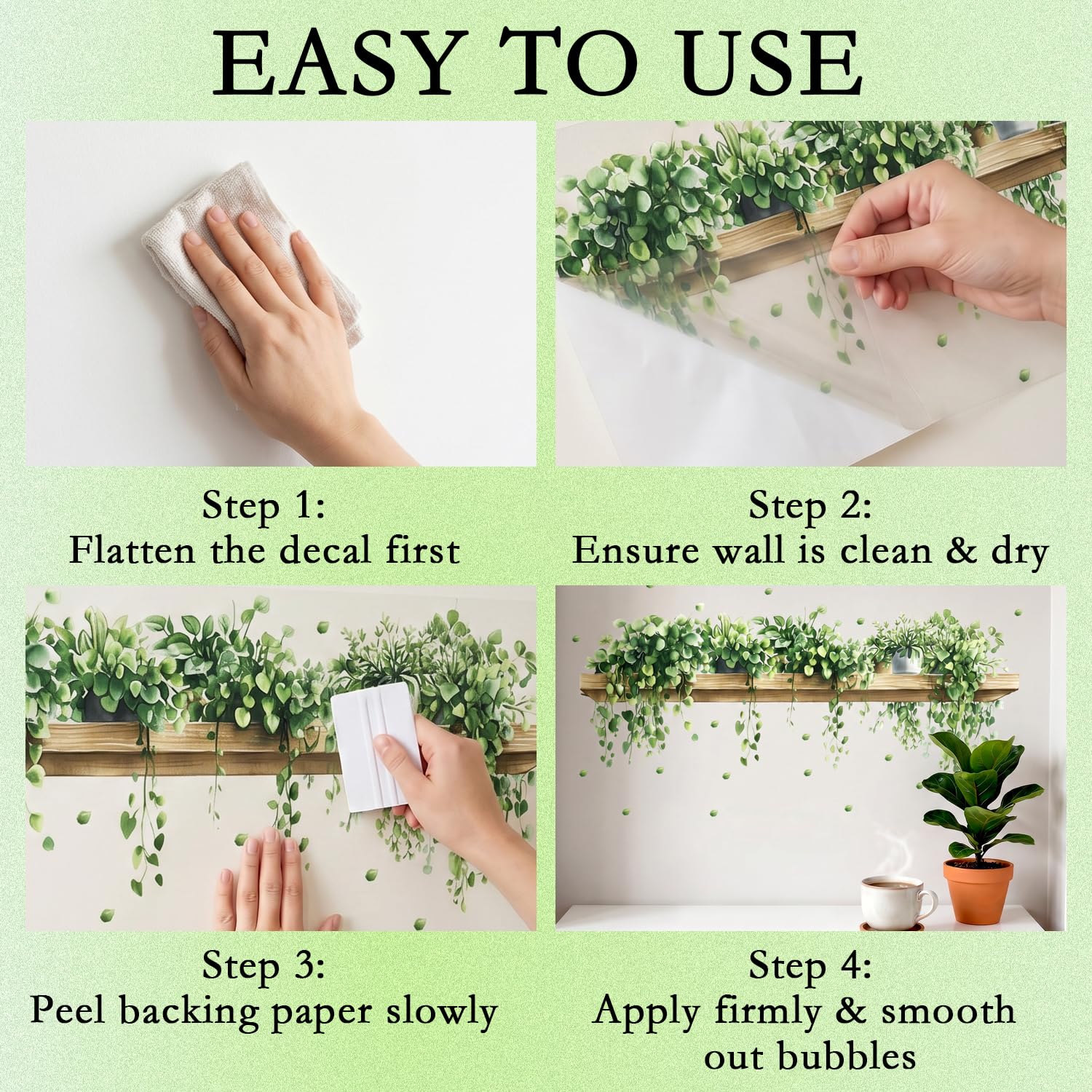 EASY TO USE

Step 1:
Flatten the decal first

Step 2:
Ensure wall is clean & dry

Step 3:
Peel backing paper slowly

Step 4:
Apply firmly & smooth out bubbles